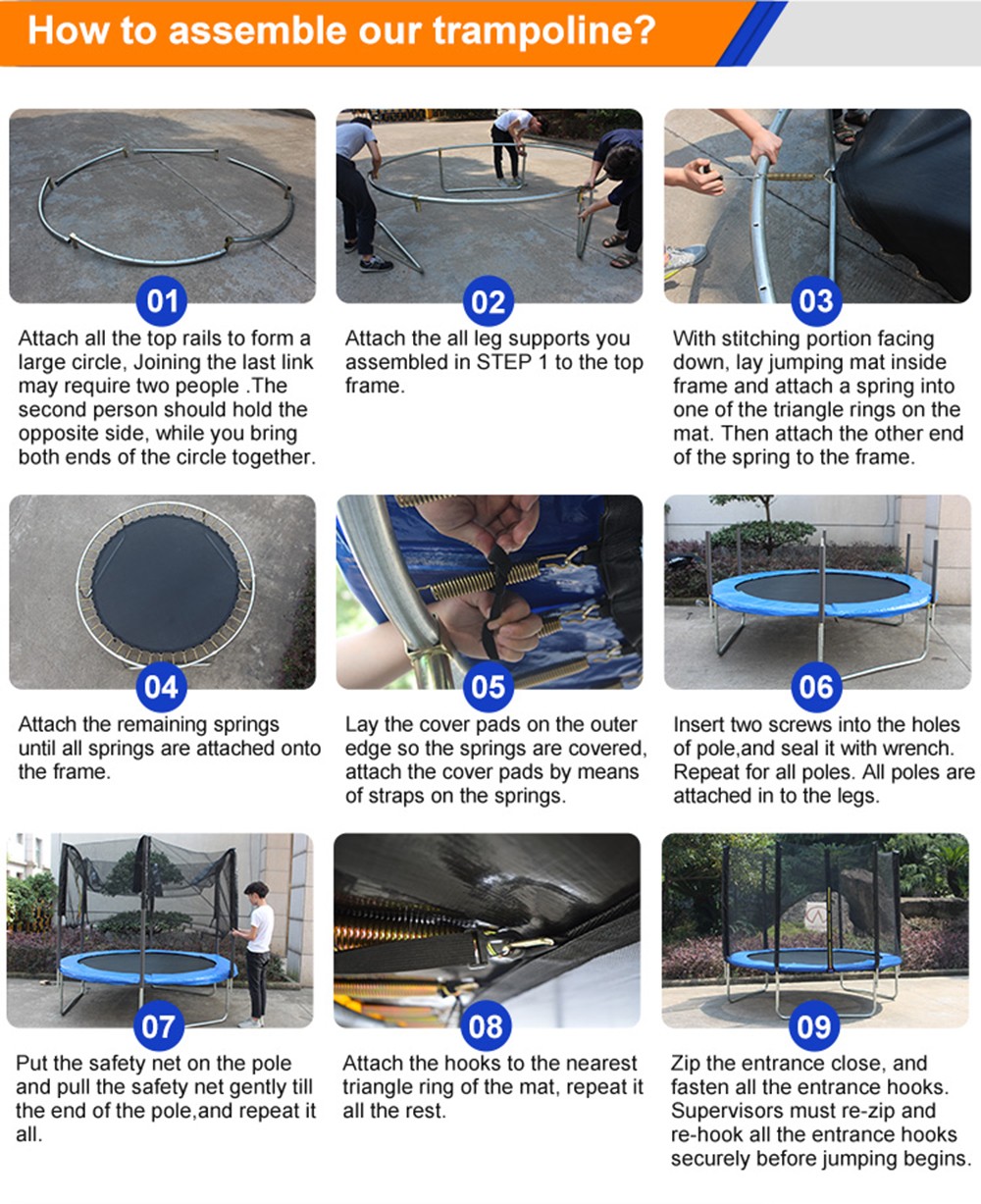 How to assemble our trampoline?

01

Attach all the top rails to form a large circle, Joining the last link may require two people .The second person should hold the opposite side, while you bring both ends of the circle together.

02

Attach the all leg supports you assembled in STEP 1 to the top frame.

03

With stitching portion facing down, lay jumping mat inside frame and attach a spring into one of the triangle rings on the mat. Then attach the other end of the spring to the frame.

04

Attach the remaining springs until all springs are attached onto the frame.

05

Lay the cover pads on the outer edge so the springs are covered, attach the cover pads by means of straps on the springs.

06

Insert two screws into the holes of pole,and seal it with wrench. Repeat for all poles. All poles are attached in to the legs.

07

Put the safety net on the pole and pull the safety net gently till the end of the pole,and repeat it all.

08

Attach the hooks to the nearest triangle ring of the mat, repeat it all the rest.

09

Zip the entrance close, and fasten all the entrance hooks. Supervisors must re-zip and re-hook all the entrance hooks securely before jumping begins.