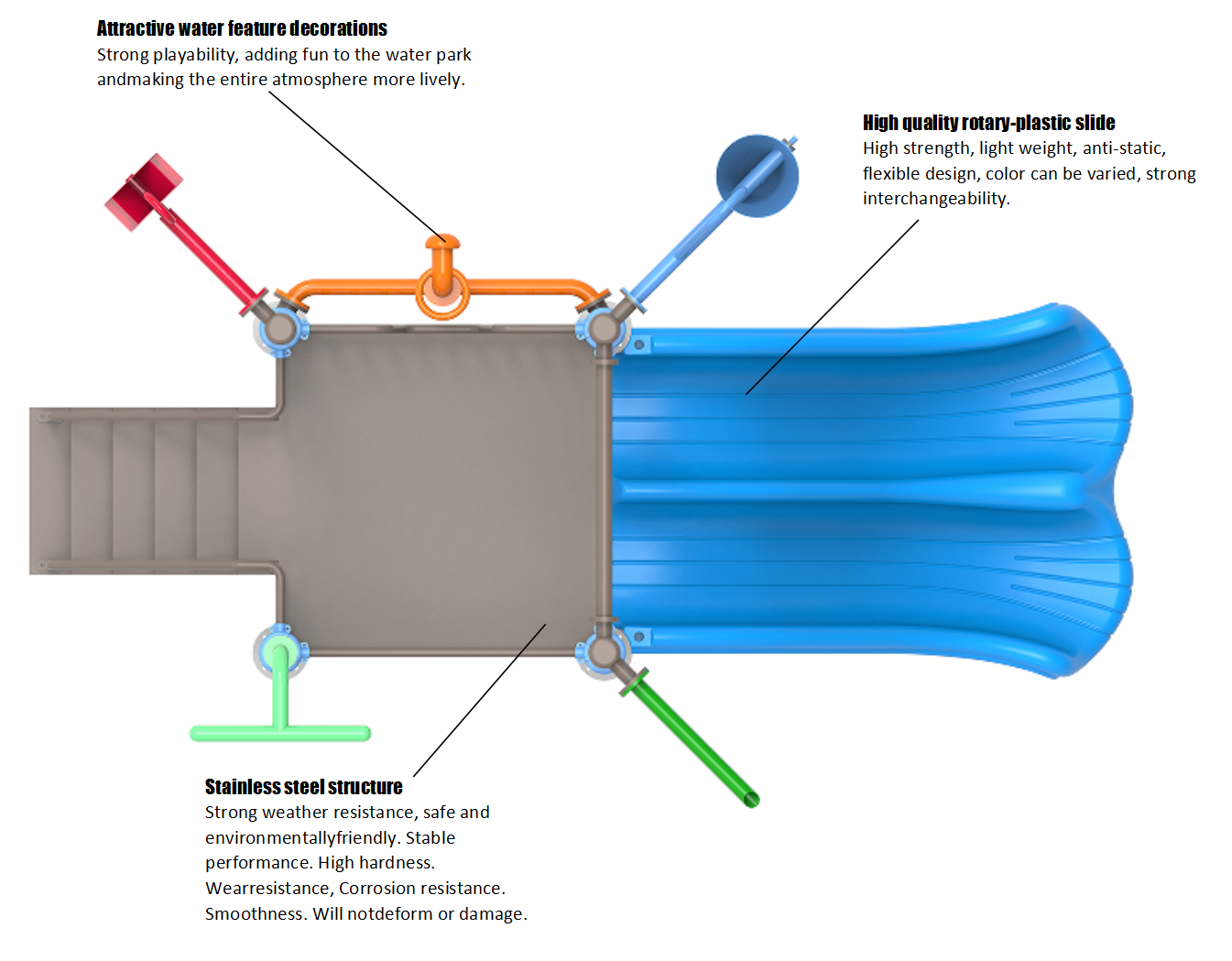 Attractive water feature decorations
Strong playability, adding fun to the water park andmaking the entire atmosphere more lively.

High quality rotary-plastic slide
High strength, light weight, anti-static, flexible design, color can be varied, strong interchangeability.

Stainless steel structure
Strong weather resistance, safe and environmentallyfriendly. Stable performance. High hardness. Wearresistance, Corrosion resistance. Smoothness. Will notdeform or damage.