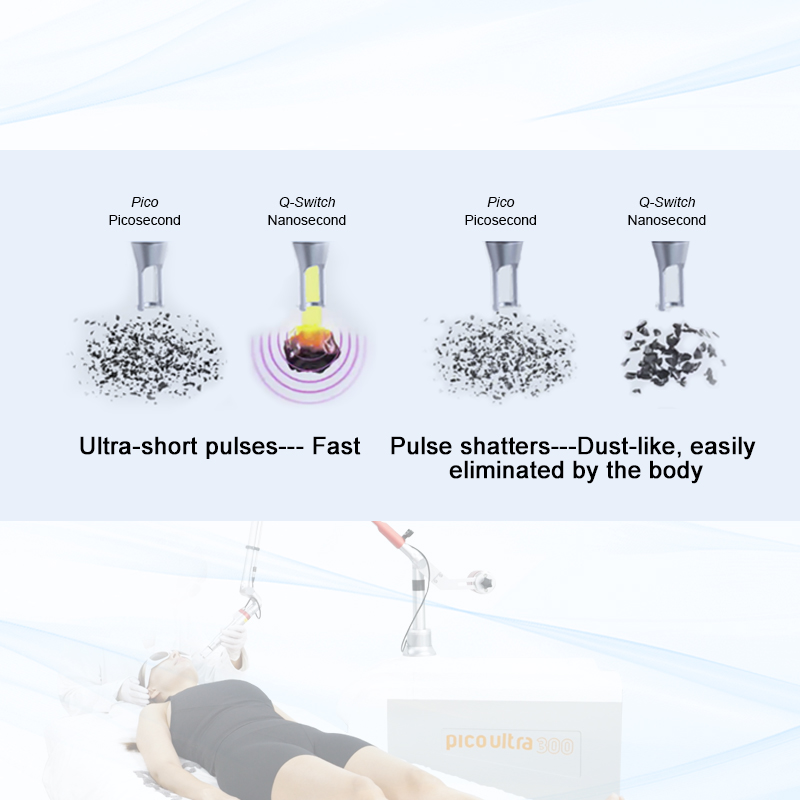 Pico
Picosecond

Q-Switch
Nanosecond

Pico
Picosecond

Q-Switch
Nanosecond

Ultra-short pulses--- Fast

Pulse shatters---Dust-like, easily eliminated by the body

pico ultra 300