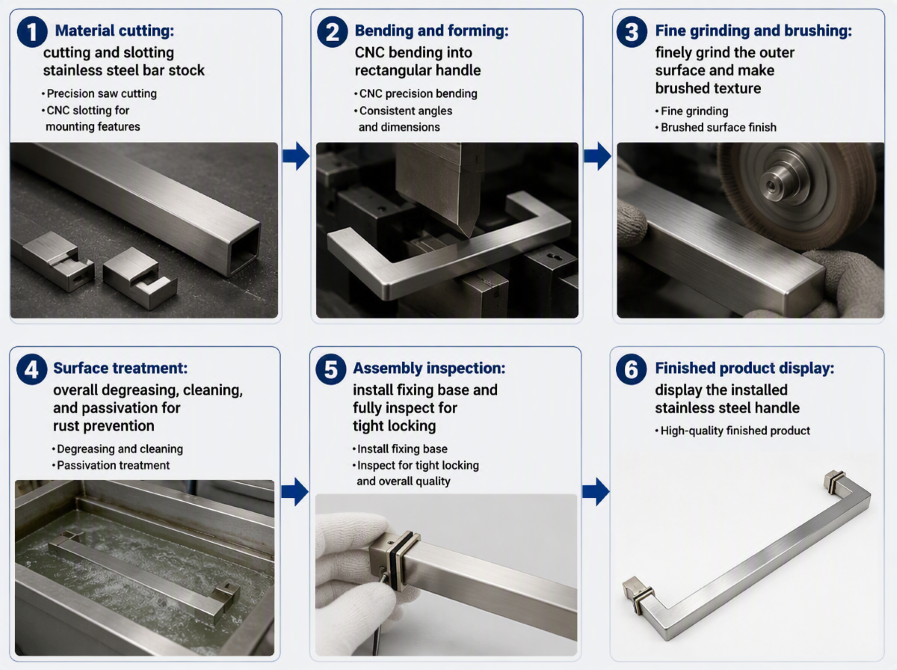 1 Material cutting:
cutting and slotting stainless steel bar stock
• Precision saw cutting
• CNC slotting for mounting features

2 Bending and forming:
CNC bending into rectangular handle
• CNC precision bending
• Consistent angles and dimensions

3 Fine grinding and brushing:
finely grind the outer surface and make brushed texture
• Fine grinding
• Brushed surface finish

4 Surface treatment:
overall degreasing, cleaning, and passivation for rust prevention
• Degreasing and cleaning
• Passivation treatment

5 Assembly inspection:
install fixing base and fully inspect for tight locking
• Install fixing base
• Inspect for tight locking and overall quality

6 Finished product display:
display the installed stainless steel handle
• High-quality finished product