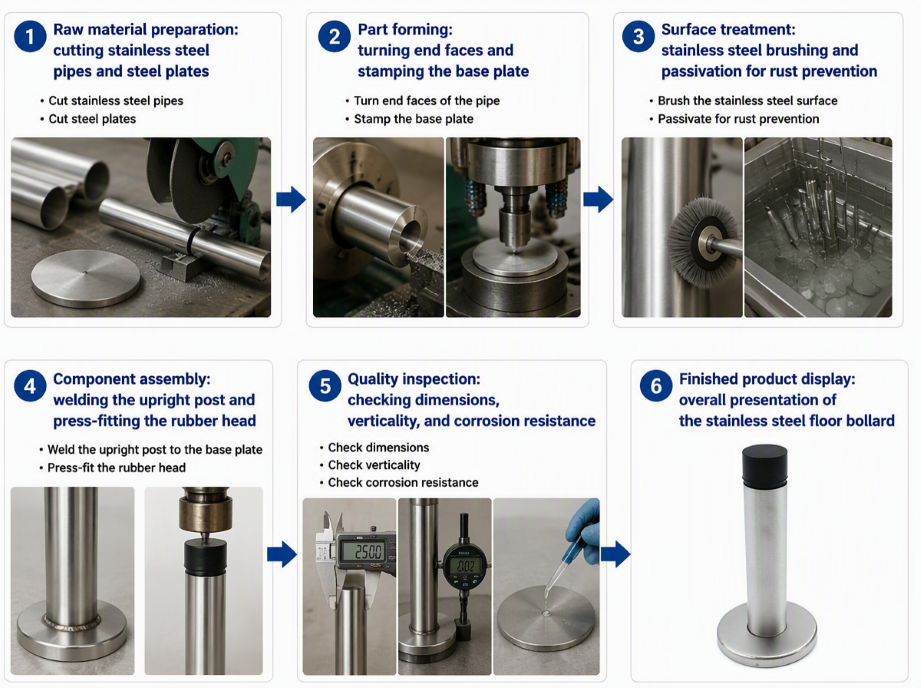 1 Raw material preparation: cutting stainless steel pipes and steel plates

• Cut stainless steel pipes
• Cut steel plates

2 Part forming: turning end faces and stamping the base plate

• Turn end faces of the pipe
• Stamp the base plate

3 Surface treatment: stainless steel brushing and passivation for rust prevention

• Brush the stainless steel surface
• Passivate for rust prevention

4 Component assembly: welding the upright post and press-fitting the rubber head

• Weld the upright post to the base plate
• Press-fit the rubber head

5 Quality inspection: checking dimensions, verticality, and corrosion resistance

• Check dimensions
• Check verticality
• Check corrosion resistance

25.00

0.02

6 Finished product display: overall presentation of the stainless steel floor bollard