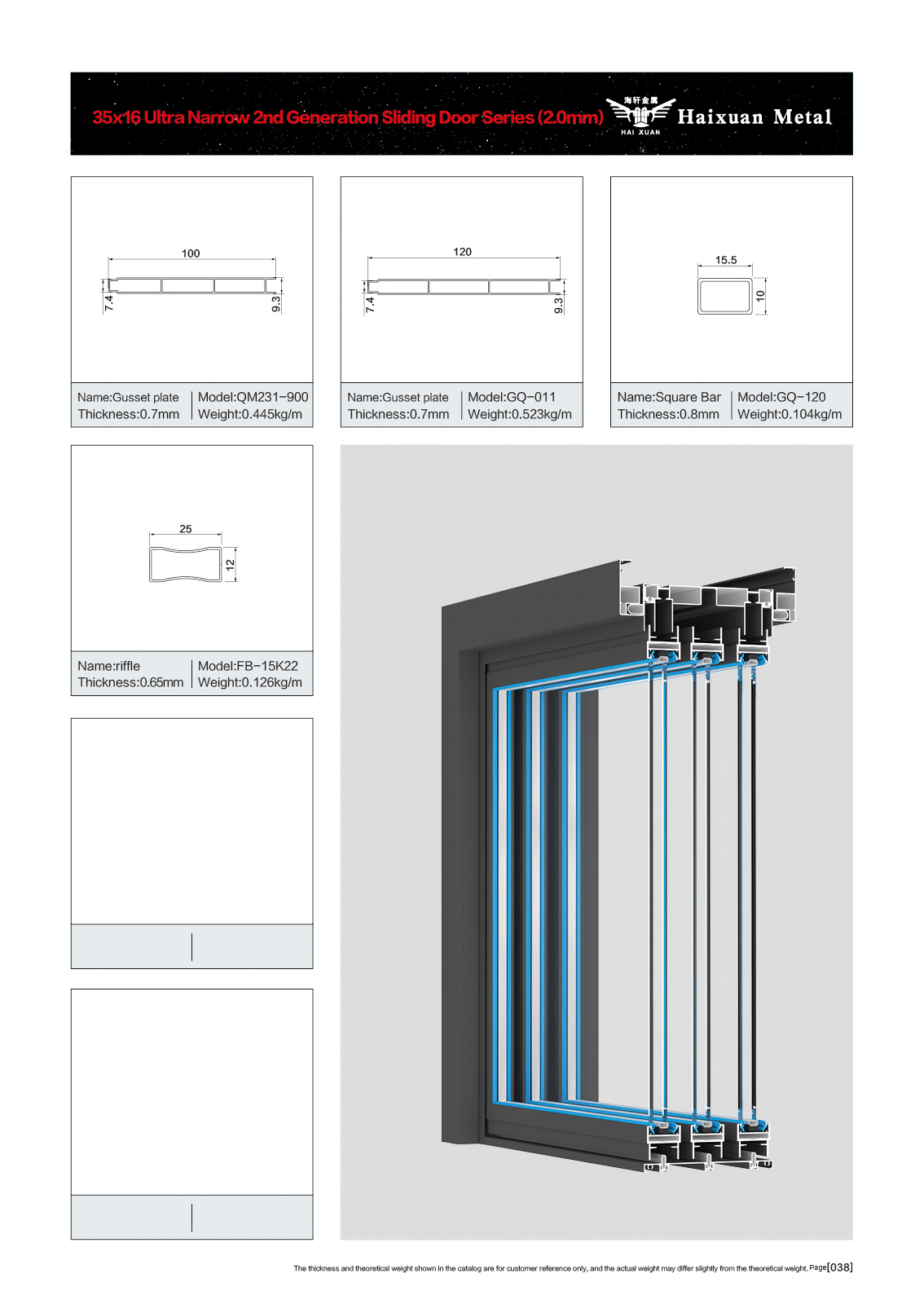 35x16 Ultra Narrow 2nd Generation Sliding Door Series (2.0mm)

海轩金属
HAI XUAN
Haixuan Metal

100
7.4
9.3

Name:Gusset plate
Thickness:0.7mm
Model:QM231-900
Weight:0.445kg/m

120
7.4
9.3

Name:Gusset plate
Thickness:0.7mm
Model:GQ-011
Weight:0.523kg/m

15.5
10

Name:Square Bar
Thickness:0.8mm
Model:GQ-120
Weight:0.104kg/m

25
12

Name:riffle
Thickness:0.65mm
Model:FB-15K22
Weight:0.126kg/m

The thickness and theoretical weight shown in the catalog are for customer reference only, and the actual weight may differ slightly from the theoretical weight. Page[038]