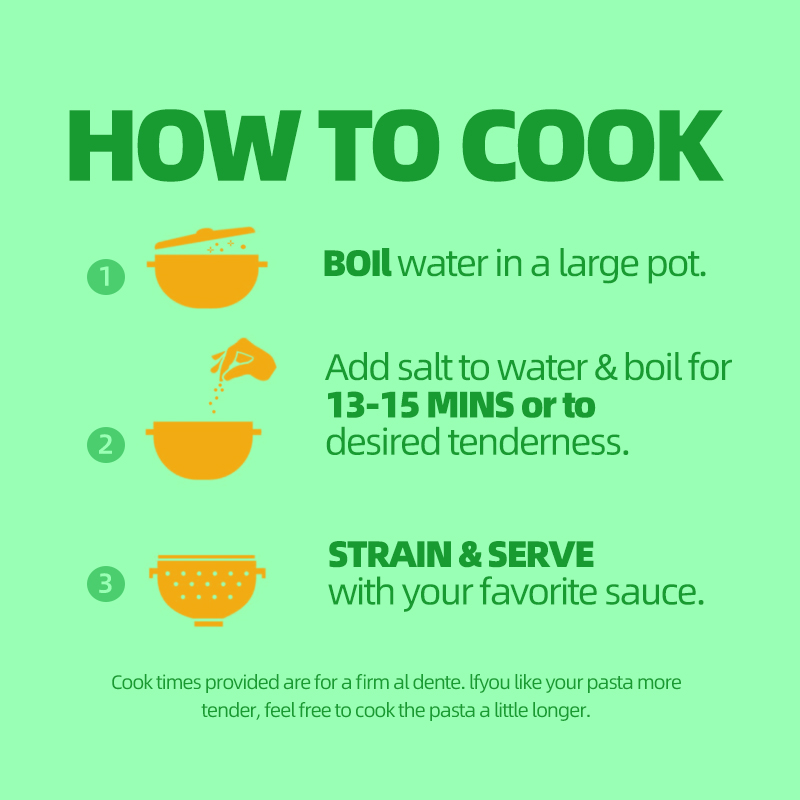 HOW TO COOK

1 BOIl water in a large pot.

2 Add salt to water & boil for 13-15 MINS or to desired tenderness.

3 STRAIN & SERVE with your favorite sauce.

Cook times provided are for a firm al dente. lfyou like your pasta more tender, feel free to cook the pasta a little longer.