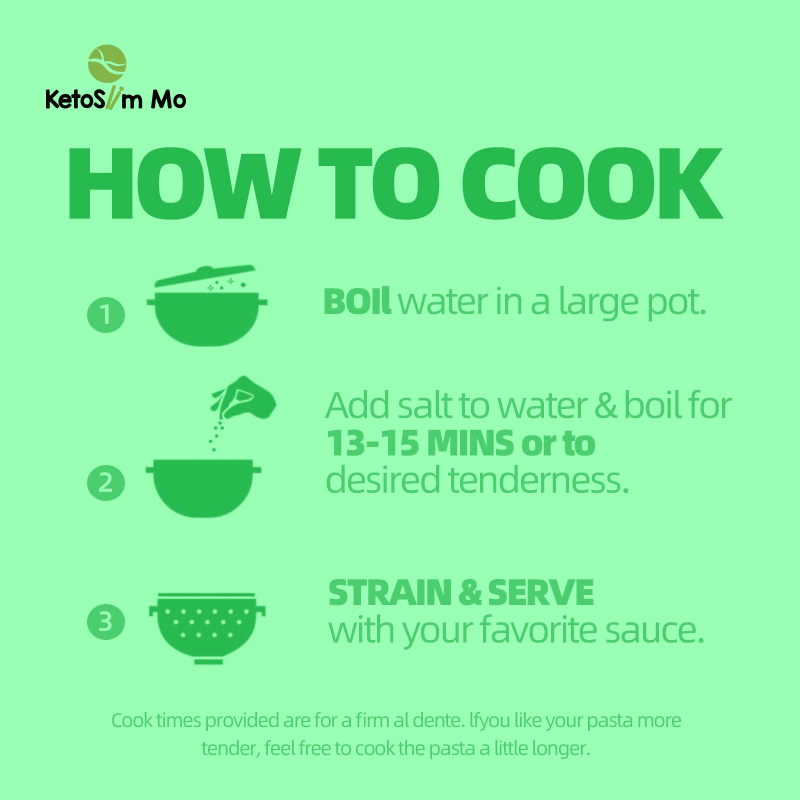 KetoSlim Mo

HOW TO COOK

1 BOIl water in a large pot.

2 Add salt to water & boil for 13-15 MINS or to desired tenderness.

3 STRAIN & SERVE with your favorite sauce.

Cook times provided are for a firm al dente. lfyou like your pasta more tender, feel free to cook the pasta a little longer.