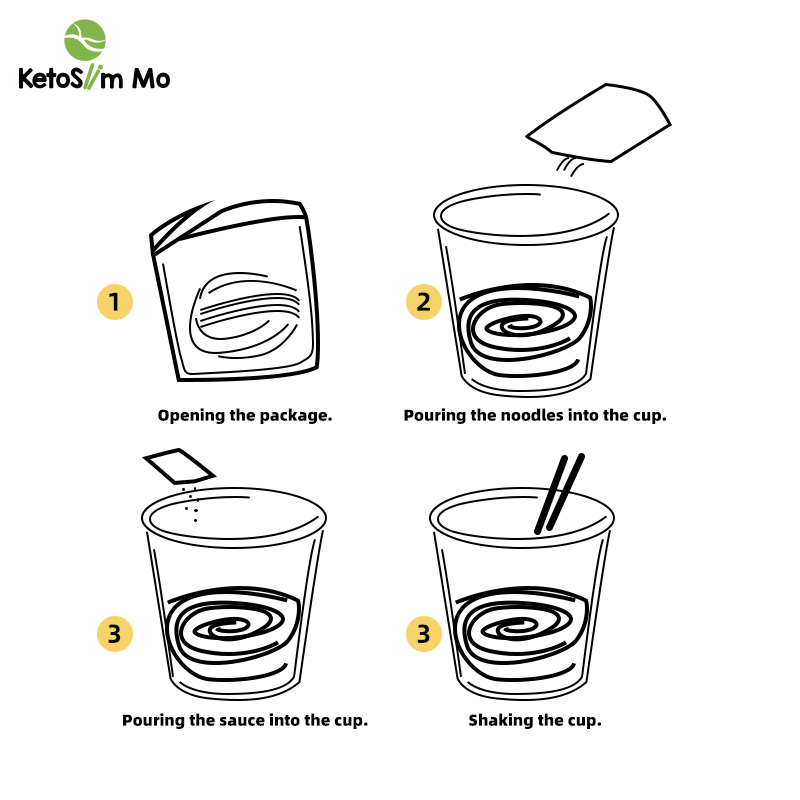 KetoSlim Mo

1
Opening the package.

2
Pouring the noodles into the cup.

3
Pouring the sauce into the cup.

3
Shaking the cup.