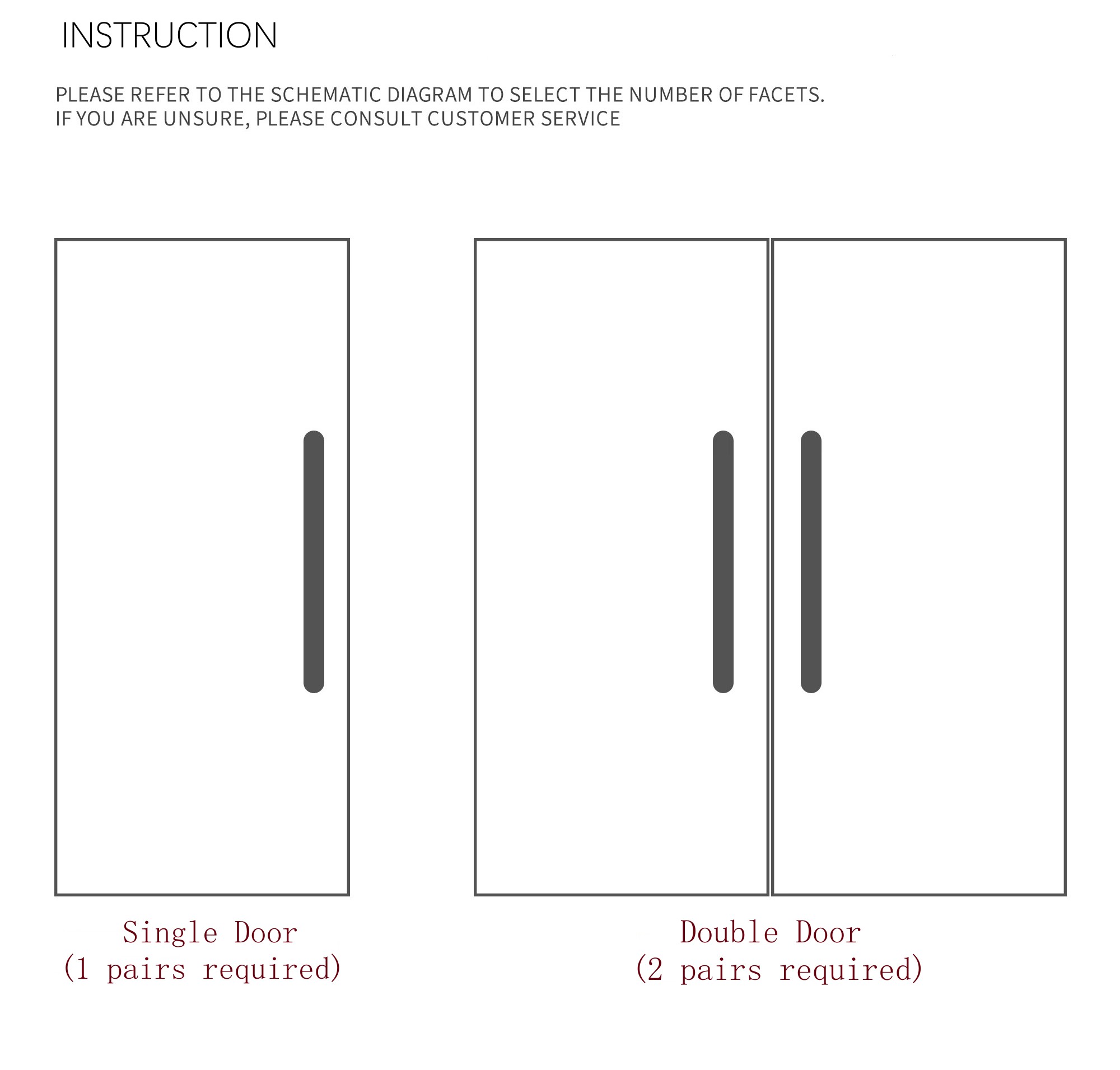 INSTRUCTION

PLEASE REFER TO THE SCHEMATIC DIAGRAM TO SELECT THE NUMBER OF FACETS.
IF YOU ARE UNSURE, PLEASE CONSULT CUSTOMER SERVICE

Single Door
(1 pairs required)

Double Door
(2 pairs required)