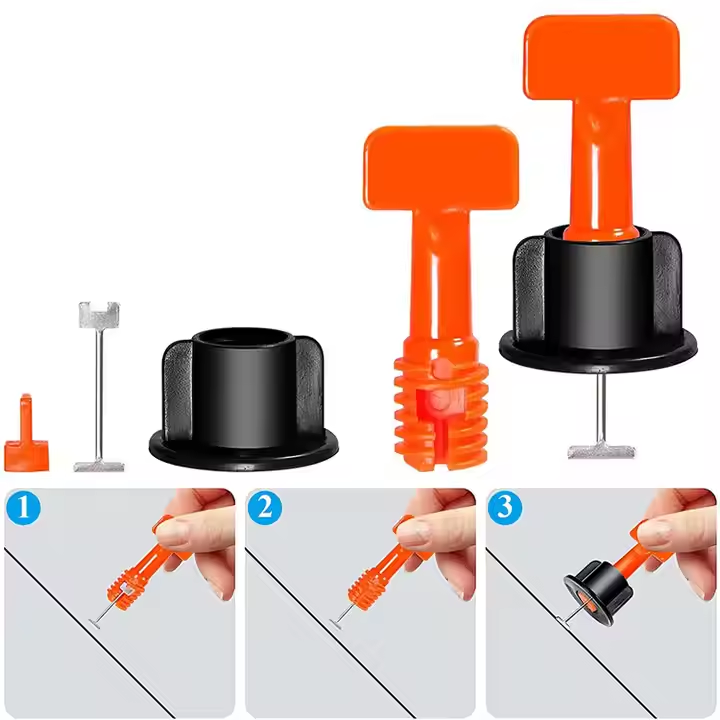 1

2

3