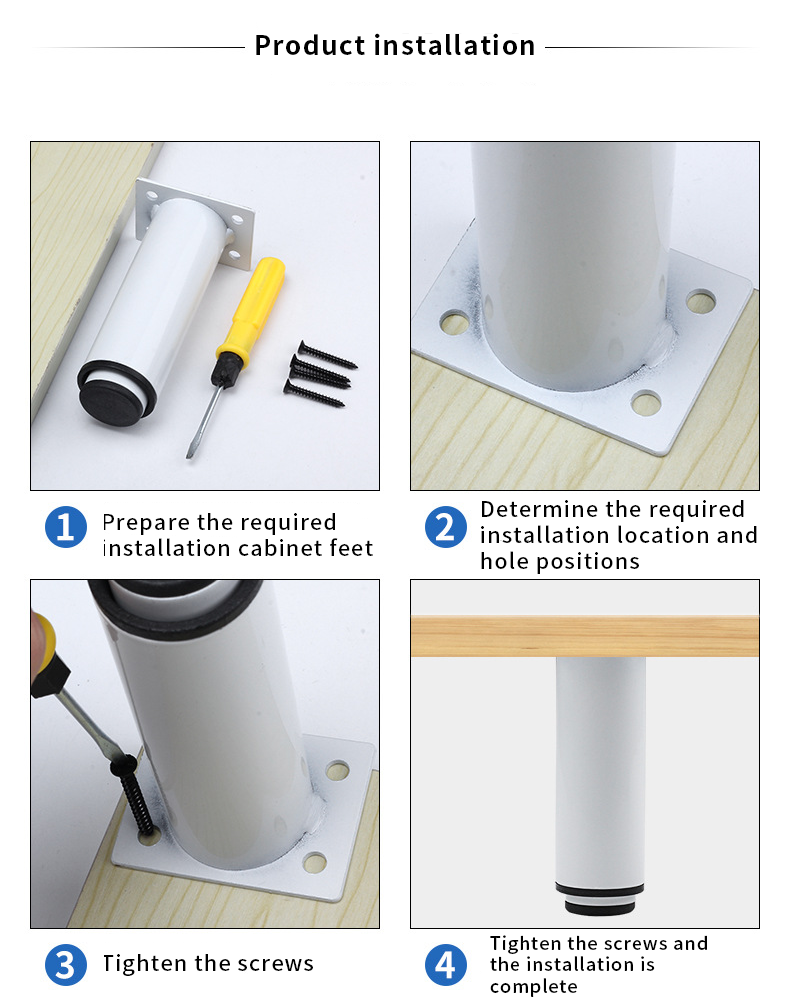 Product installation

1 Prepare the required installation cabinet feet

2 Determine the required installation location and hole positions

3 Tighten the screws

4 Tighten the screws and the installation is complete