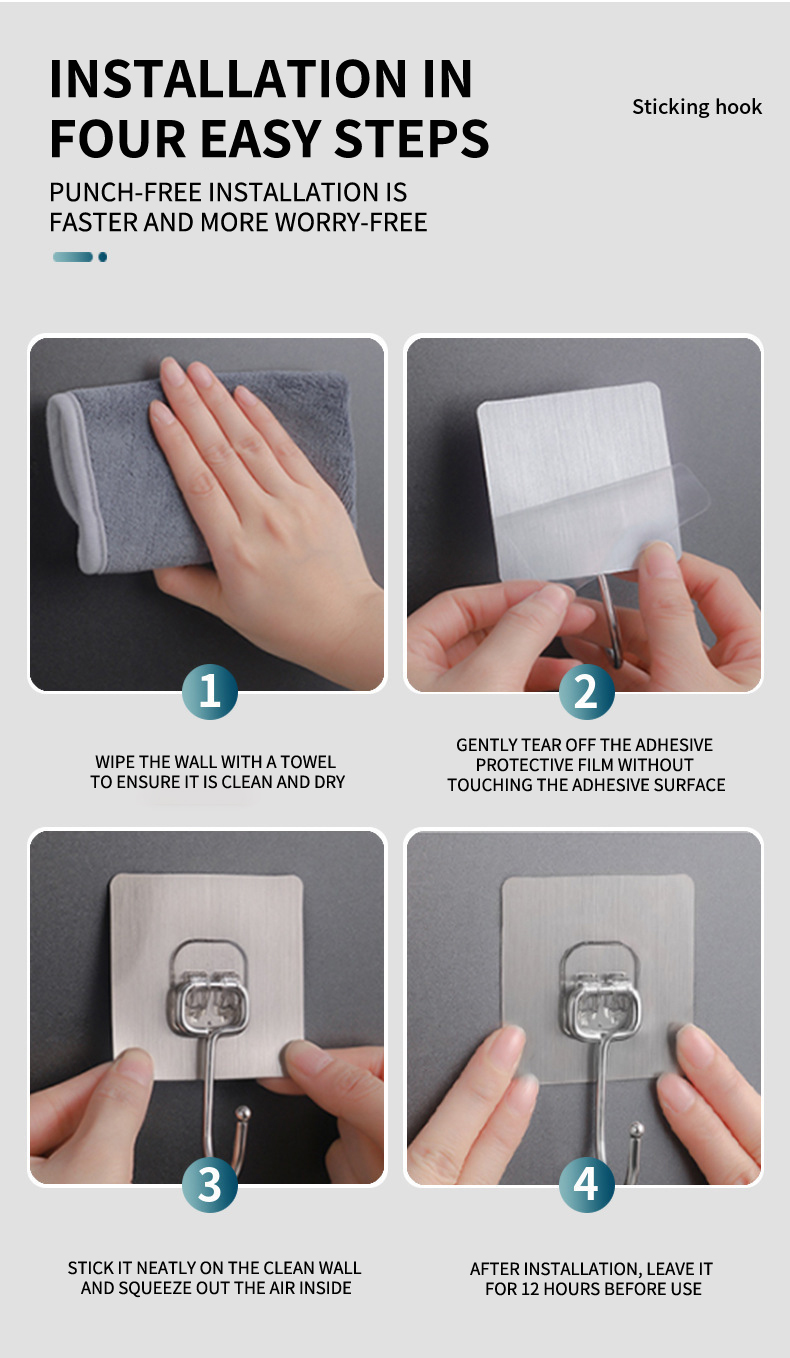 INSTALLATION IN FOUR EASY STEPS

Sticking hook

PUNCH-FREE INSTALLATION IS FASTER AND MORE WORRY-FREE

1

WIPE THE WALL WITH A TOWEL TO ENSURE IT IS CLEAN AND DRY

2

GENTLY TEAR OFF THE ADHESIVE PROTECTIVE FILM WITHOUT TOUCHING THE ADHESIVE SURFACE

3

STICK IT NEATLY ON THE CLEAN WALL AND SQUEEZE OUT THE AIR INSIDE

4

AFTER INSTALLATION, LEAVE IT FOR 12 HOURS BEFORE USE