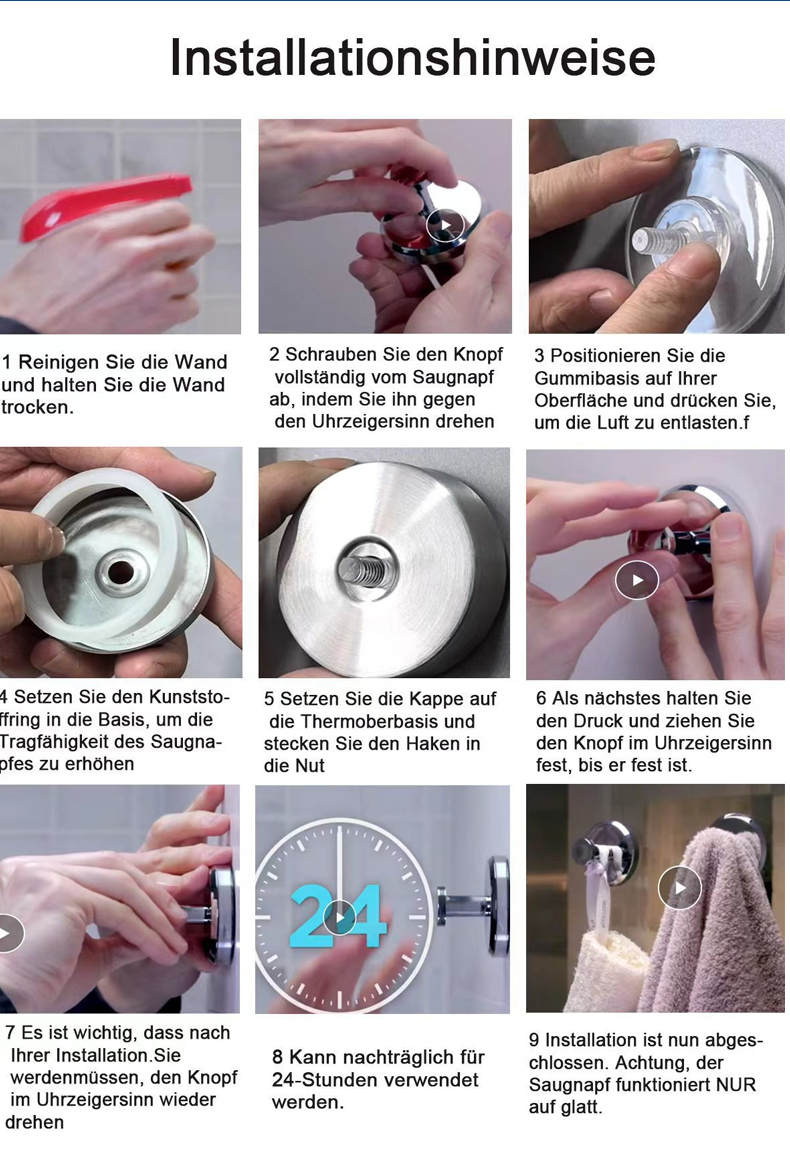 Installationshinweise

1 Reinigen Sie die Wand und halten Sie die Wand trocken.

2 Schrauben Sie den Knopf vollständig vom Saugnapf ab, indem Sie ihn gegen den Uhrzeigersinn drehen

3 Positionieren Sie die Gummibasis auf Ihrer Oberfläche und drücken Sie, um die Luft zu entlasten.f

4 Setzen Sie den Kunststoffring in die Basis, um die Tragfähigkeit des Saugnapfes zu erhöhen

5 Setzen Sie die Kappe auf die Thermoberbasis und stecken Sie den Haken in die Nut

6 Als nächstes halten Sie den Druck und ziehen Sie den Knopf im Uhrzeigersinn fest, bis er fest ist.

24

7 Es ist wichtig, dass nach Ihrer Installation.Sie werdenmüssen, den Knopf im Uhrzeigersinn wieder drehen

8 Kann nachträglich für 24-Stunden verwendet werden.

9 Installation ist nun abgeschlossen. Achtung, der Saugnapf funktioniert NUR auf glatt.