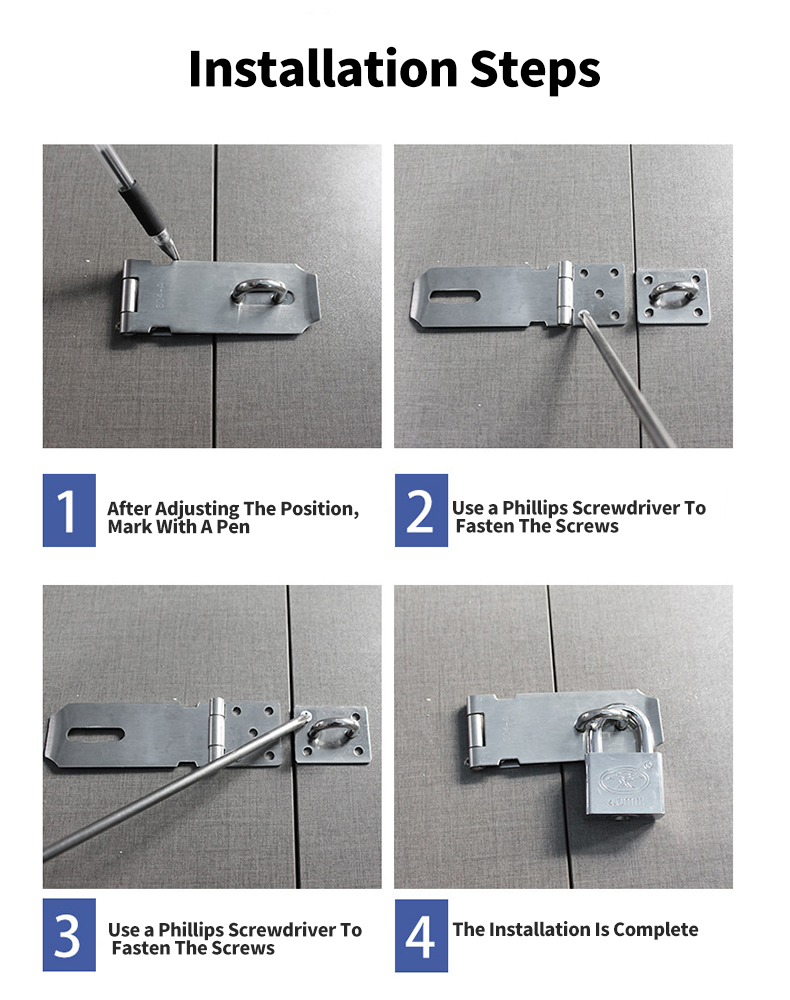 Installation Steps

1 After Adjusting The Position, Mark With A Pen

2 Use a Phillips Screwdriver To Fasten The Screws

3 Use a Phillips Screwdriver To Fasten The Screws

4 The Installation Is Complete