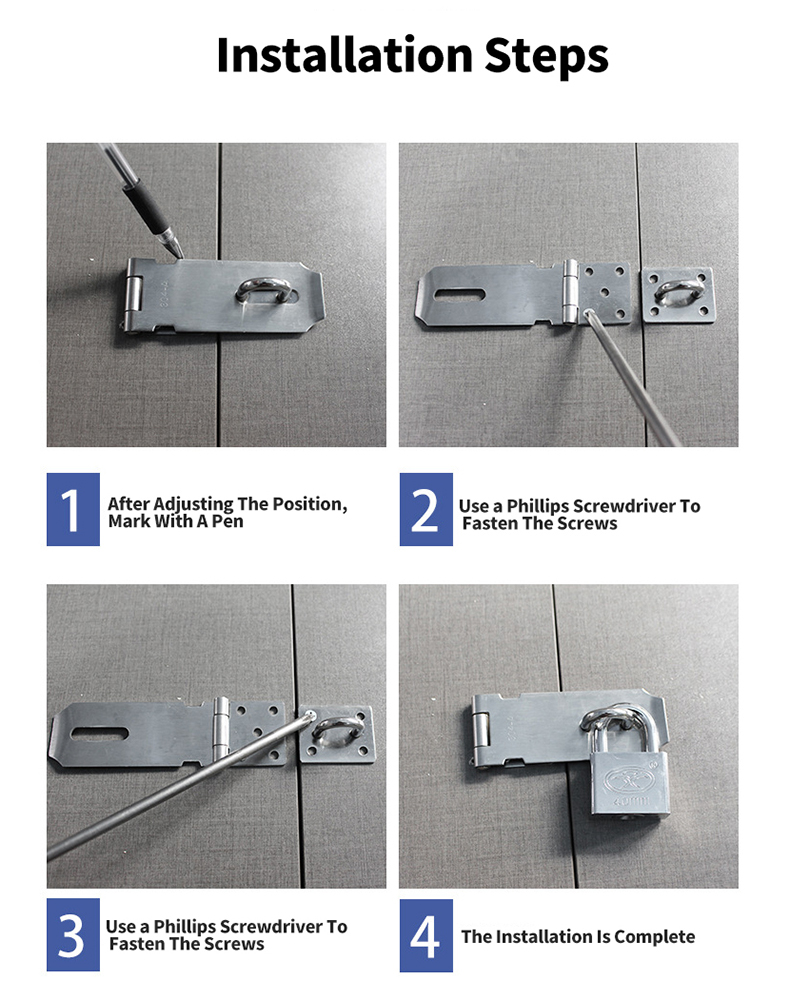 Installation Steps

1 After Adjusting The Position, Mark With A Pen

2 Use a Phillips Screwdriver To Fasten The Screws

3 Use a Phillips Screwdriver To Fasten The Screws

4 The Installation Is Complete