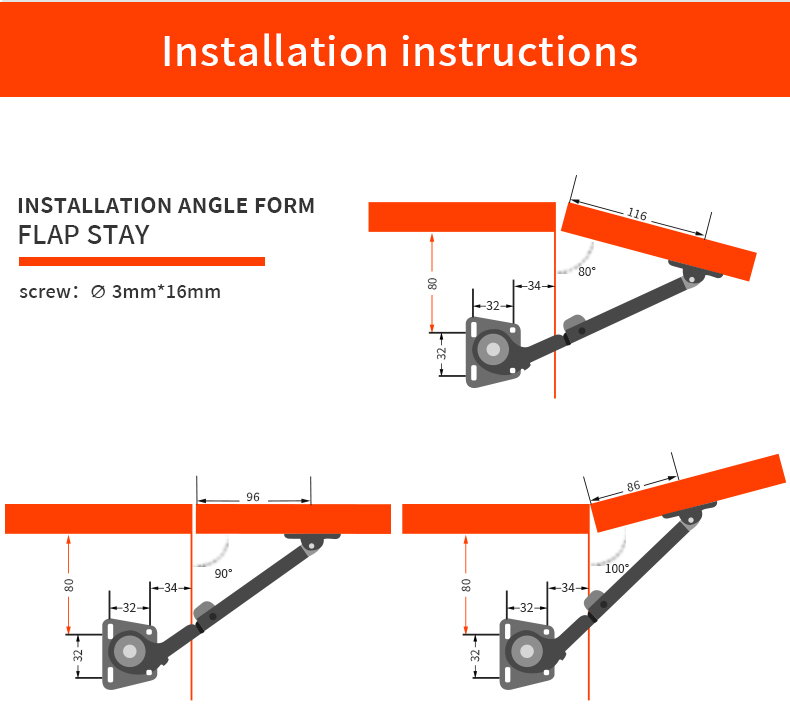 Installation instructions

INSTALLATION ANGLE FORM
FLAP STAY

screw: ∅ 3mm*16mm

116
80°
80
32
34
32

96
90°
80
32
34
32

86
100°
80
32
34
32