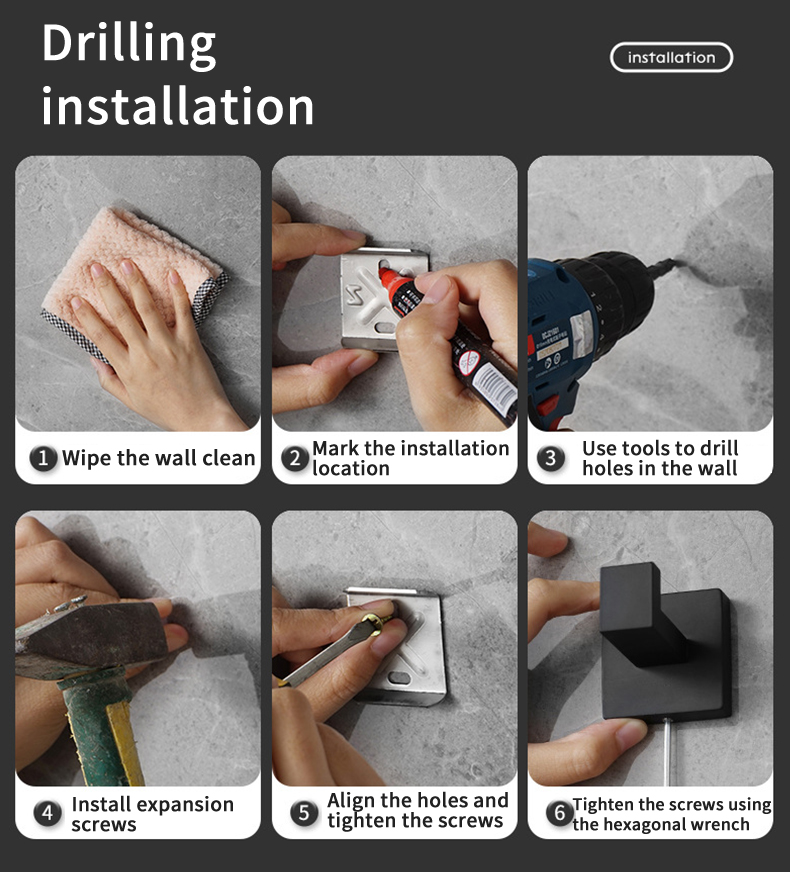 Drilling installation

installation

1 Wipe the wall clean

2 Mark the installation location

3 Use tools to drill holes in the wall

4 Install expansion screws

5 Align the holes and tighten the screws

6 Tighten the screws using the hexagonal wrench