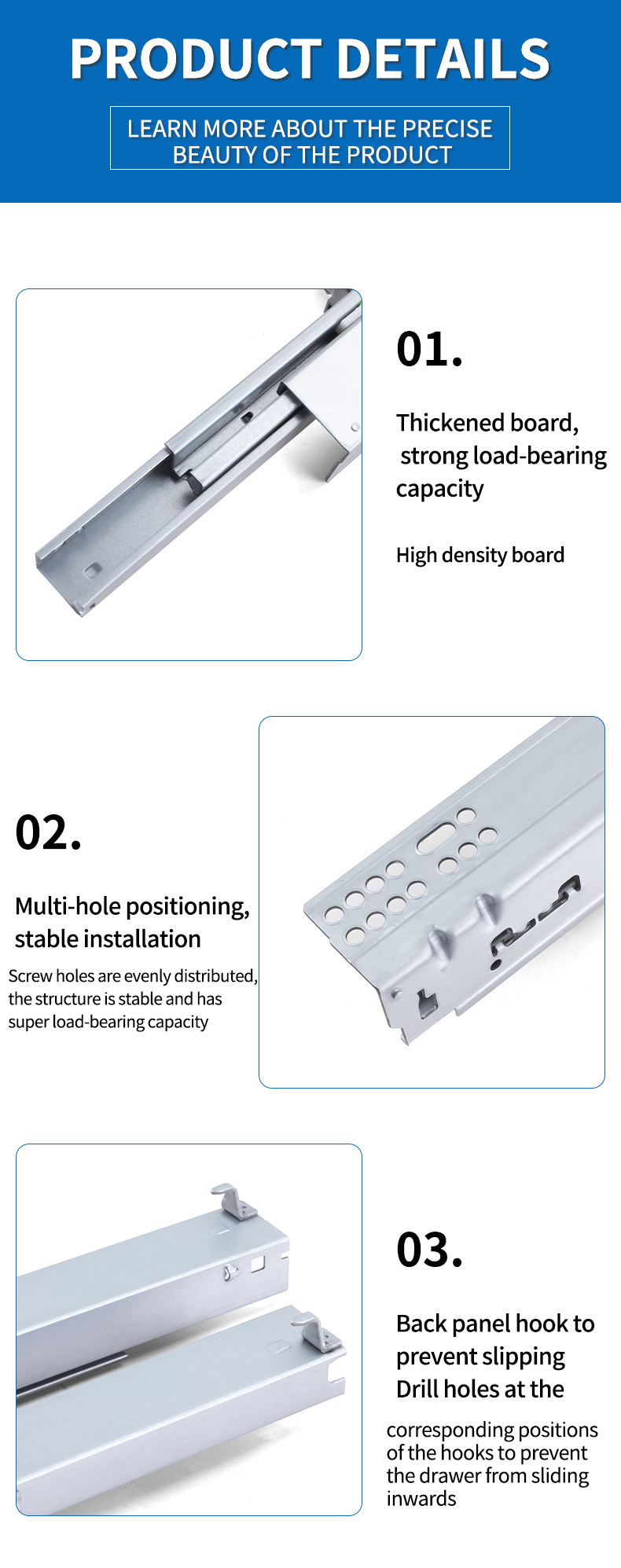 PRODUCT DETAILS

LEARN MORE ABOUT THE PRECISE BEAUTY OF THE PRODUCT

01.

Thickened board, strong load-bearing capacity

High density board

02.

Multi-hole positioning, stable installation

Screw holes are evenly distributed, the structure is stable and has super load-bearing capacity

03.

Back panel hook to prevent slipping Drill holes at the

corresponding positions of the hooks to prevent the drawer from sliding inwards