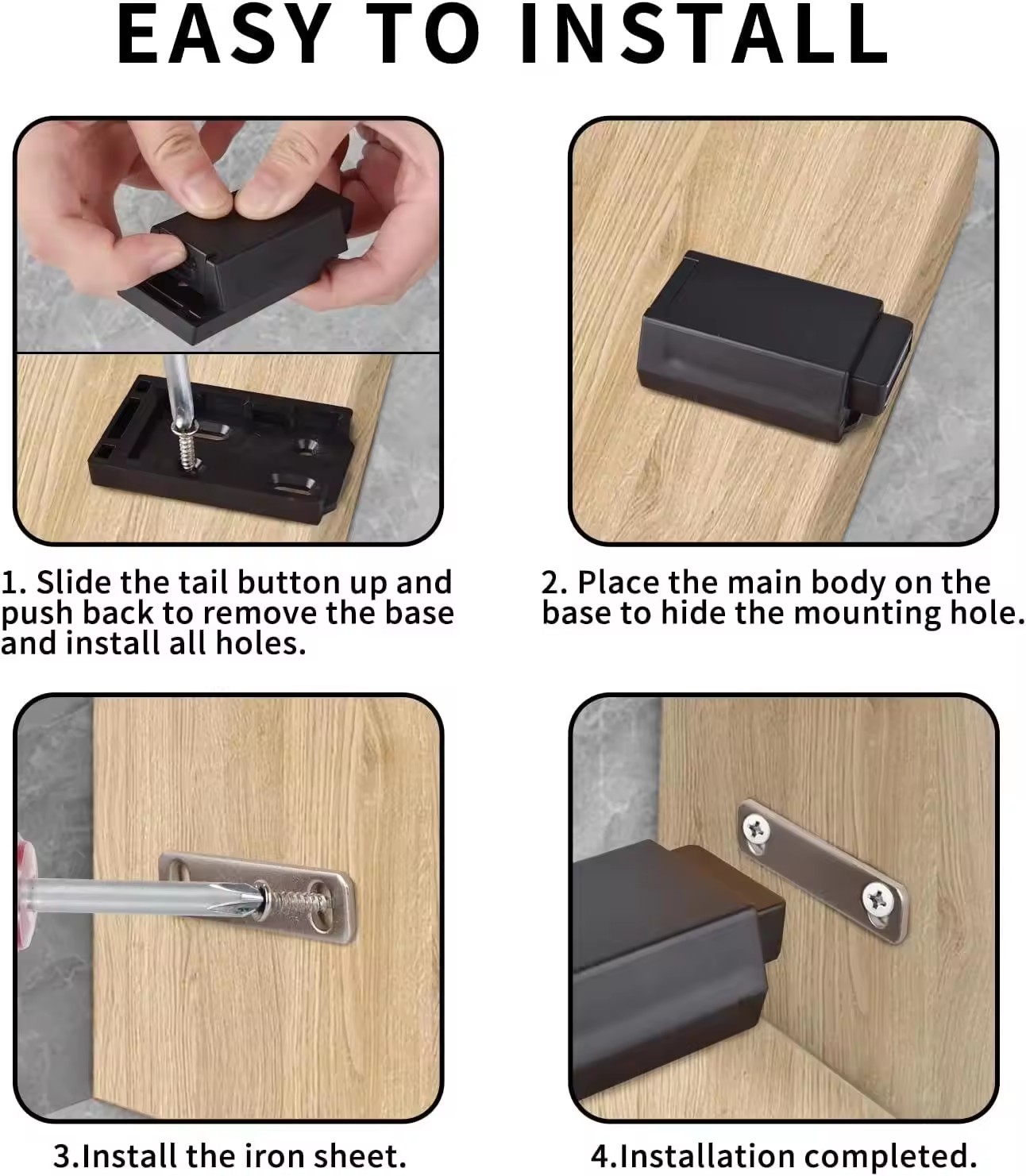 EASY TO INSTALL

1. Slide the tail button up and push back to remove the base and install all holes.

2. Place the main body on the base to hide the mounting hole.

3.Install the iron sheet.

4.Installation completed.