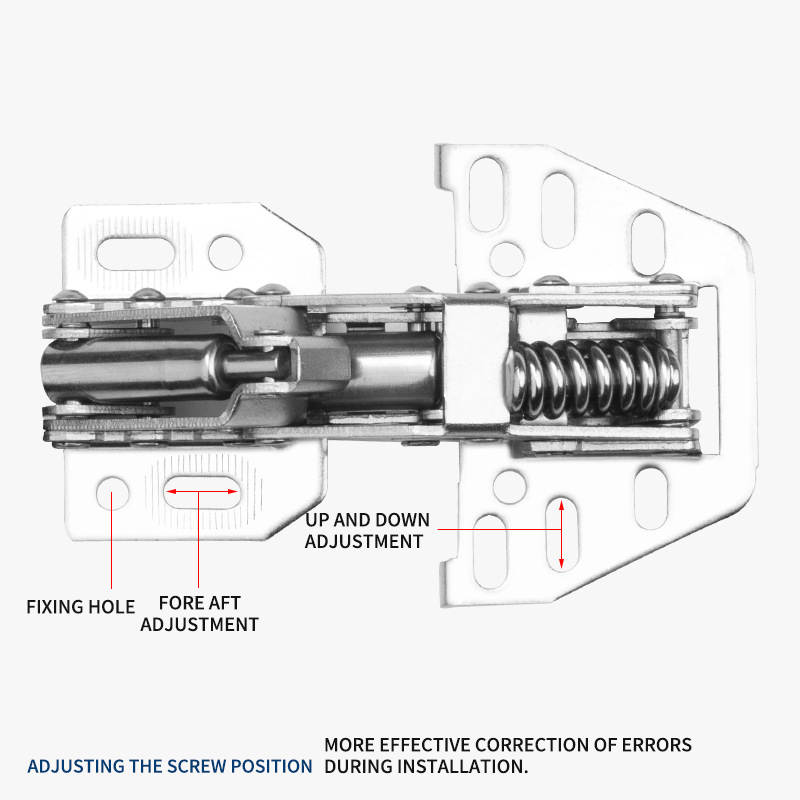 UP AND DOWN
ADJUSTMENT

FIXING HOLE

FORE AFT
ADJUSTMENT

ADJUSTING THE SCREW POSITION

MORE EFFECTIVE CORRECTION OF ERRORS DURING INSTALLATION.