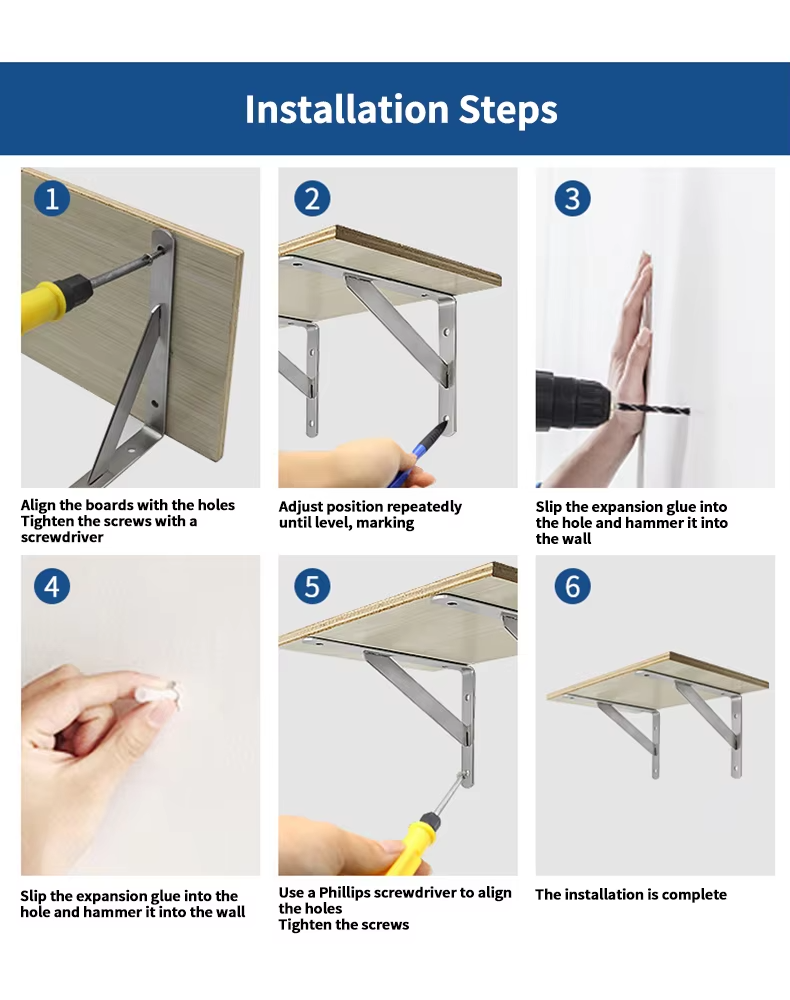 Installation Steps

1

Align the boards with the holes
Tighten the screws with a screwdriver

2

Adjust position repeatedly until level, marking

3

Slip the expansion glue into the hole and hammer it into the wall

4

Slip the expansion glue into the hole and hammer it into the wall

5

Use a Phillips screwdriver to align the holes
Tighten the screws

6

The installation is complete