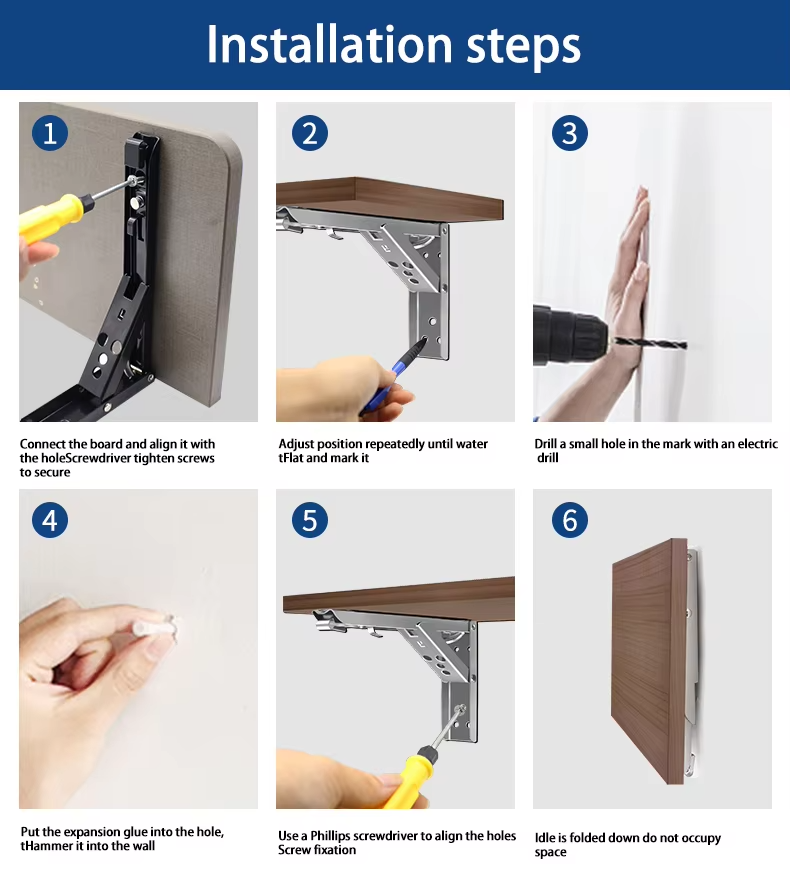 Installation steps

1

Connect the board and align it with the holeScrewdriver tighten screws to secure

2

Adjust position repeatedly until water tFlat and mark it

3

Drill a small hole in the mark with an electric drill

4

Put the expansion glue into the hole, tHammer it into the wall

5

Use a Phillips screwdriver to align the holes Screw fixation

6

Idle is folded down do not occupy space