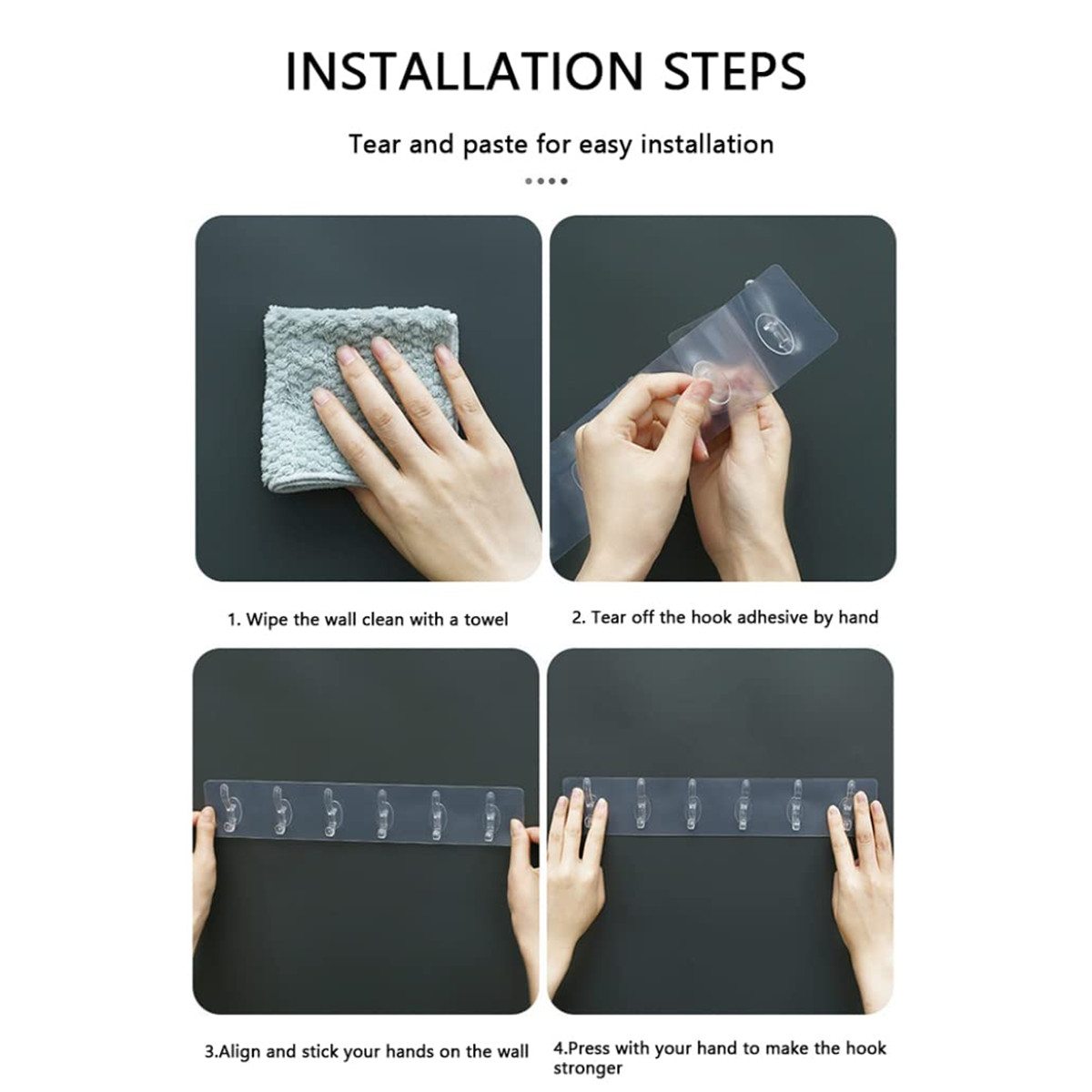 INSTALLATION STEPS

Tear and paste for easy installation

1. Wipe the wall clean with a towel

2. Tear off the hook adhesive by hand

3.Align and stick your hands on the wall

4.Press with your hand to make the hook stronger