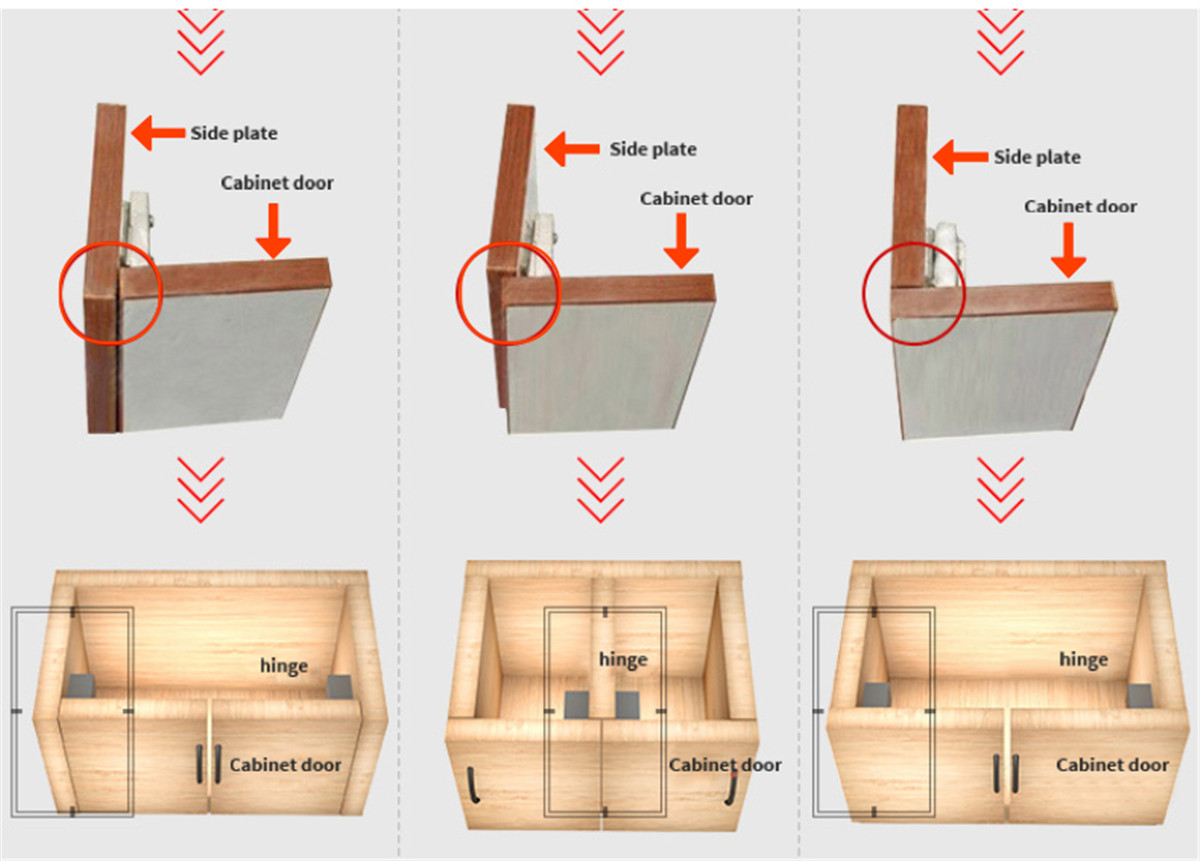 Side plate

Cabinet door

hinge

Cabinet door

Side plate

Cabinet door

hinge

Cabinet door

Side plate

Cabinet door

hinge

Cabinet door