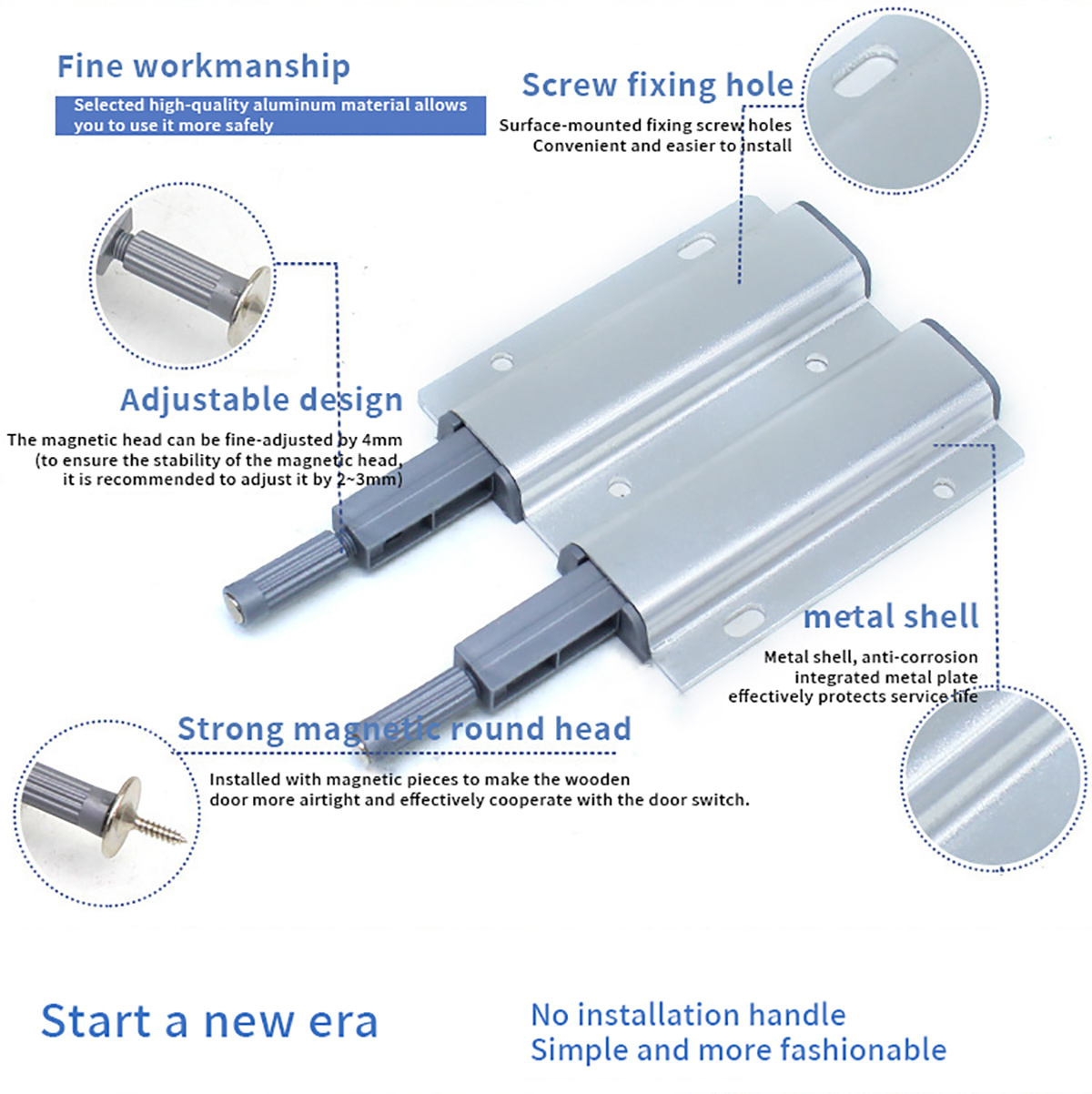 Fine workmanship

Selected high-quality aluminum material allows you to use it more safely

Screw fixing hole

Surface-mounted fixing screw holes
Convenient and easier to install

Adjustable design

The magnetic head can be fine-adjusted by 4mm (to ensure the stability of the magnetic head, it is recommended to adjust it by 2~3mm)

metal shell

Metal shell, anti-corrosion integrated metal plate effectively protects service life

Strong magnetic round head

Installed with magnetic pieces to make the wooden door more airtight and effectively cooperate with the door switch.

Start a new era

No installation handle
Simple and more fashionable