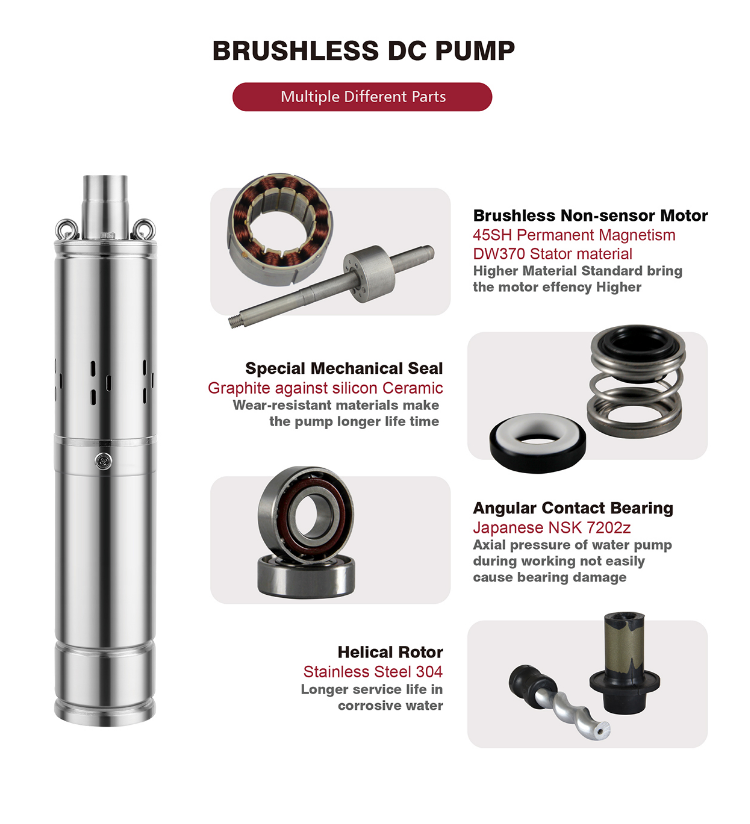 BRUSHLESS DC PUMP

Multiple Different Parts

Brushless Non-sensor Motor
45SH Permanent Magnetism
DW370 Stator material
Higher Material Standard bring the motor effency Higher

Special Mechanical Seal
Graphite against silicon Ceramic
Wear-resistant materials make the pump longer life time

Angular Contact Bearing
Japanese NSK 7202z
Axial pressure of water pump during working not easily cause bearing damage

Helical Rotor
Stainless Steel 304
Longer service life in corrosive water