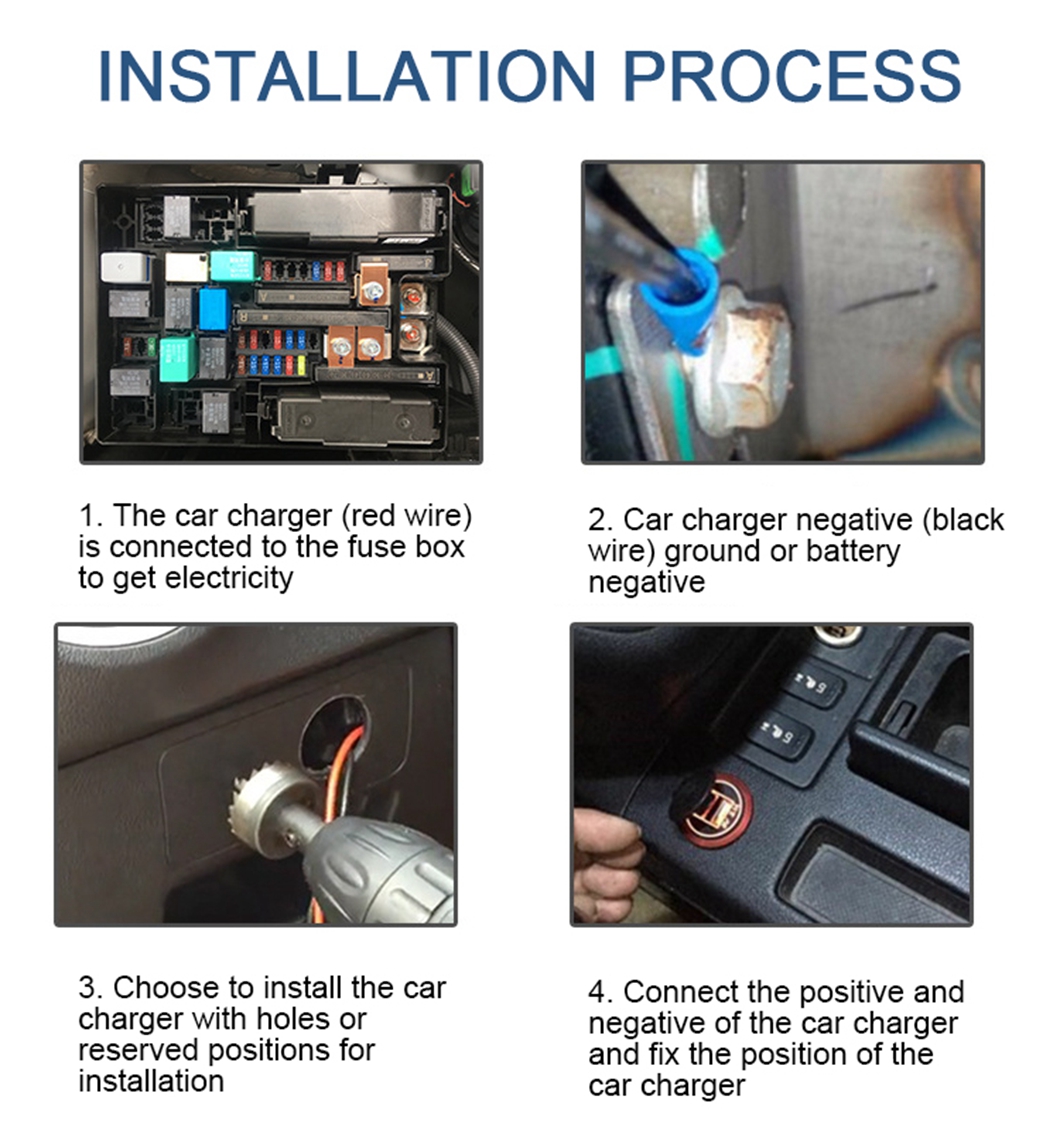 INSTALLATION PROCESS

1. The car charger (red wire) is connected to the fuse box to get electricity

2. Car charger negative (black wire) ground or battery negative

3. Choose to install the car charger with holes or reserved positions for installation

4. Connect the positive and negative of the car charger and fix the position of the car charger