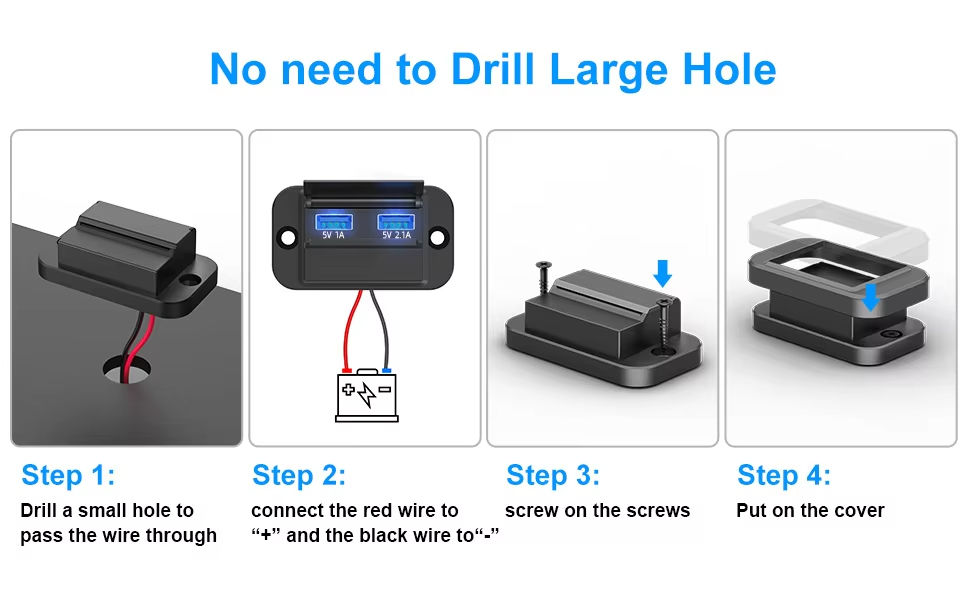 No need to Drill Large Hole

5V 1A

5V 2.1A

Step 1:

Drill a small hole to pass the wire through

Step 2:

connect the red wire to “+” and the black wire to“-”

Step 3:

screw on the screws

Step 4:

Put on the cover