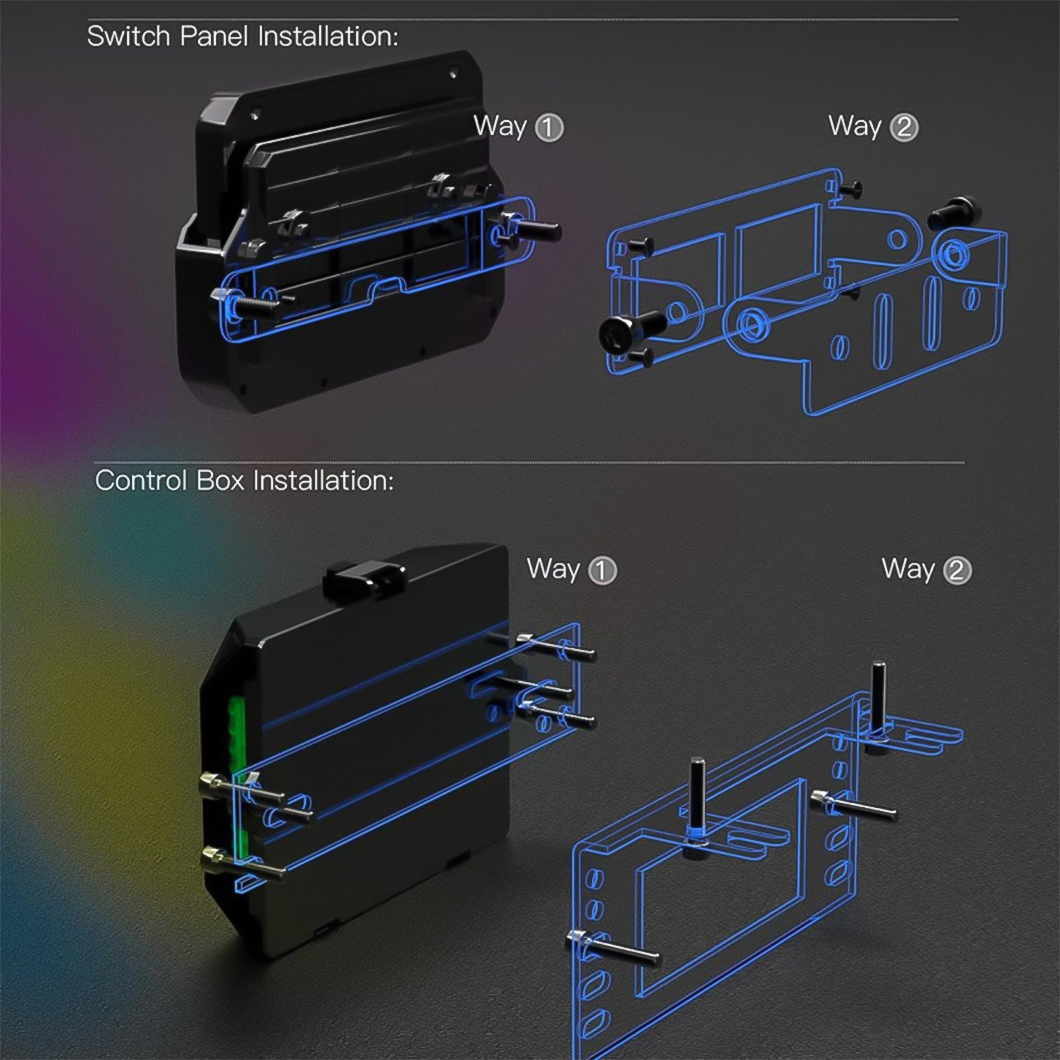 Switch Panel Installation:

Way ①

Way ②

Control Box Installation:

Way ①

Way ②