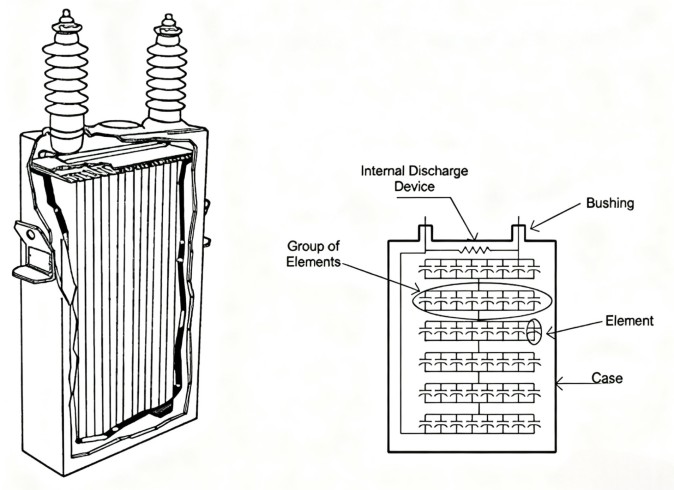 Internal Discharge Device

Bushing

Group of Elements

Element

Case