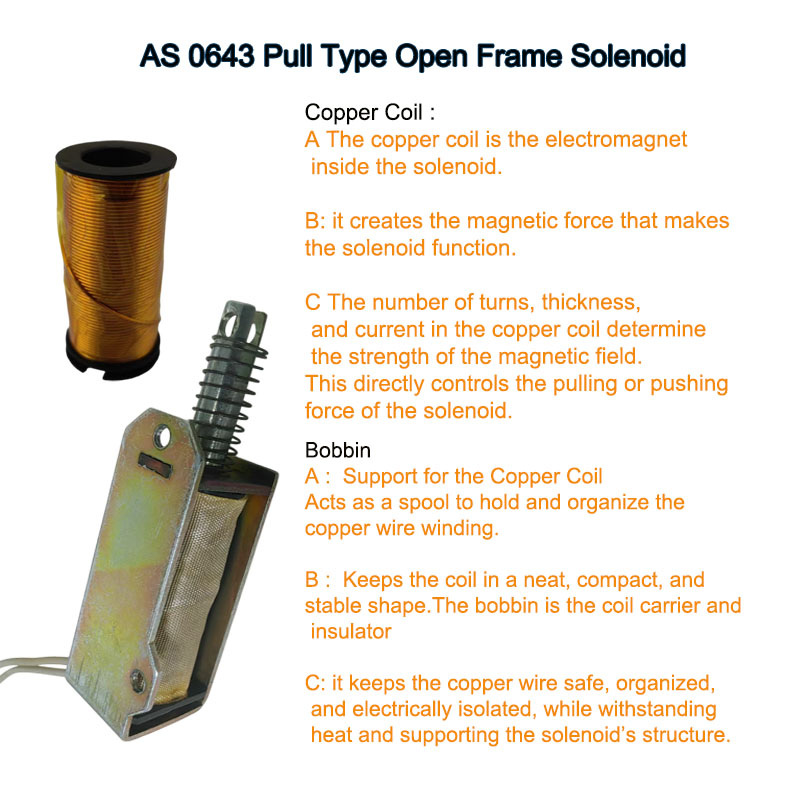 AS 0643 Pull Type Open Frame Solenoid

Copper Coil :
A The copper coil is the electromagnet inside the solenoid.

B: it creates the magnetic force that makes the solenoid function.

C The number of turns, thickness, and current in the copper coil determine the strength of the magnetic field.
This directly controls the pulling or pushing force of the solenoid.

Bobbin
A : Support for the Copper Coil
Acts as a spool to hold and organize the copper wire winding.

B : Keeps the coil in a neat, compact, and stable shape.The bobbin is the coil carrier and insulator

C: it keeps the copper wire safe, organized, and electrically isolated, while withstanding heat and supporting the solenoid's structure.