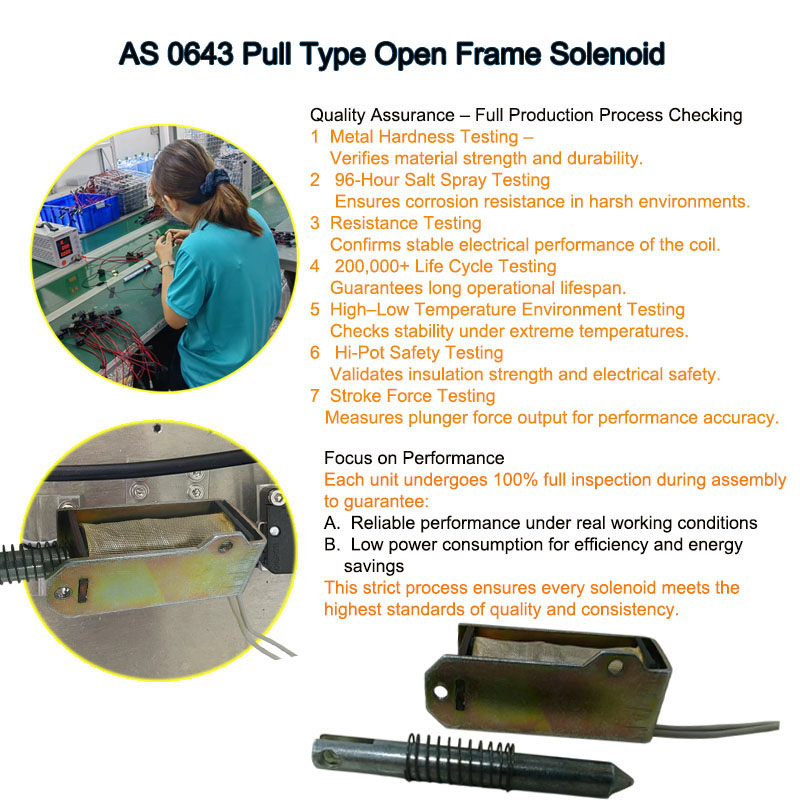 AS 0643 Pull Type Open Frame Solenoid

Quality Assurance – Full Production Process Checking
1 Metal Hardness Testing –
Verifies material strength and durability.
2 96-Hour Salt Spray Testing
Ensures corrosion resistance in harsh environments.
3 Resistance Testing
Confirms stable electrical performance of the coil.
4 200,000+ Life Cycle Testing
Guarantees long operational lifespan.
5 High–Low Temperature Environment Testing
Checks stability under extreme temperatures.
6 Hi-Pot Safety Testing
Validates insulation strength and electrical safety.
7 Stroke Force Testing
Measures plunger force output for performance accuracy.

Focus on Performance
Each unit undergoes 100% full inspection during assembly to guarantee:
A. Reliable performance under real working conditions
B. Low power consumption for efficiency and energy savings
This strict process ensures every solenoid meets the highest standards of quality and consistency.