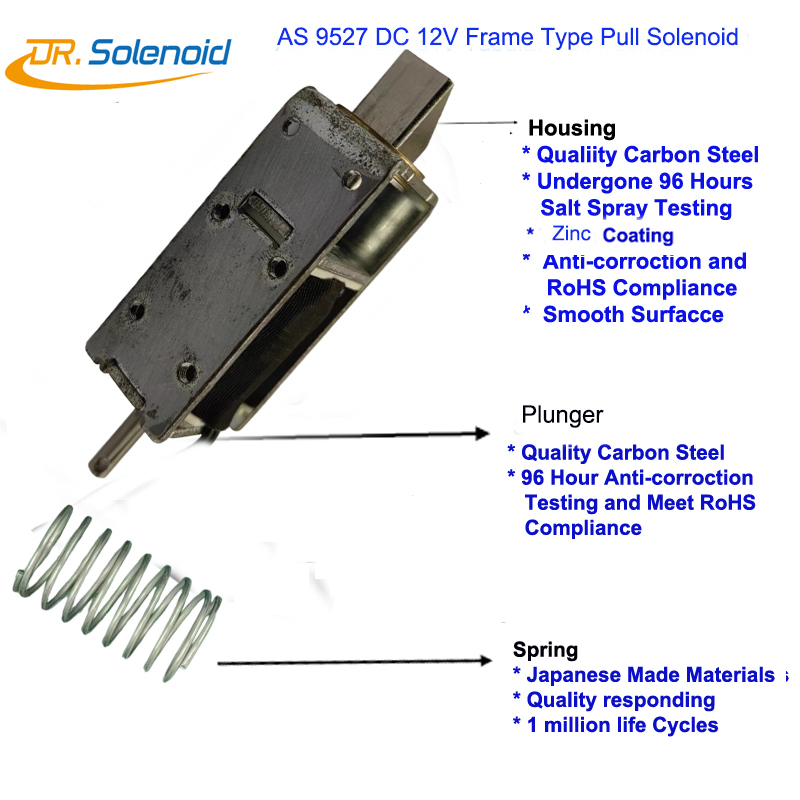 DR. Solenoid

AS 9527 DC 12V Frame Type Pull Solenoid

Housing
* Qualiity Carbon Steel
* Undergone 96 Hours Salt Spray Testing
* Zinc Coating
* Anti-corroction and RoHS Compliance
* Smooth Surfacce

Plunger
* Quality Carbon Steel
* 96 Hour Anti-corroction Testing and Meet RoHS Compliance

Spring
* Japanese Made Materials
* Quality responding
* 1 million life Cycles