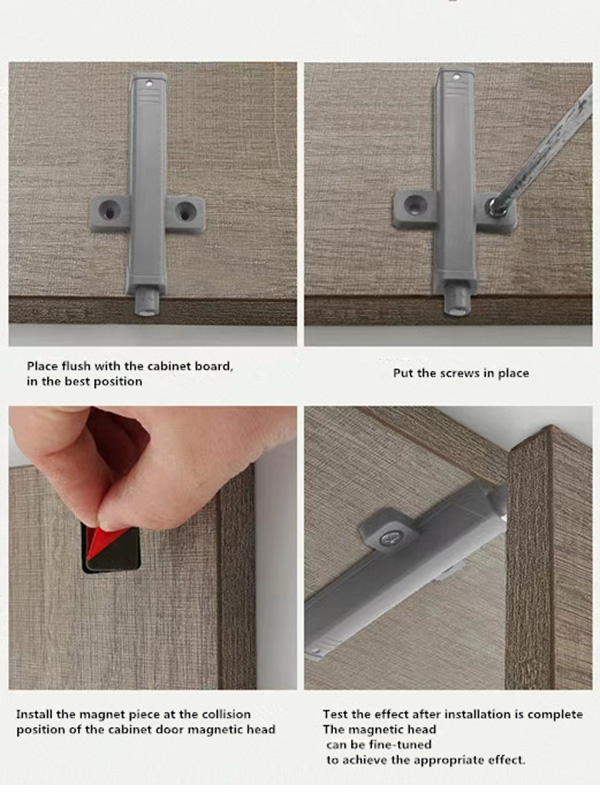 Place flush with the cabinet board, in the best position

Put the screws in place

Install the magnet piece at the collision position of the cabinet door magnetic head

Test the effect after installation is complete
The magnetic head
can be fine-tuned
to achieve the appropriate effect.