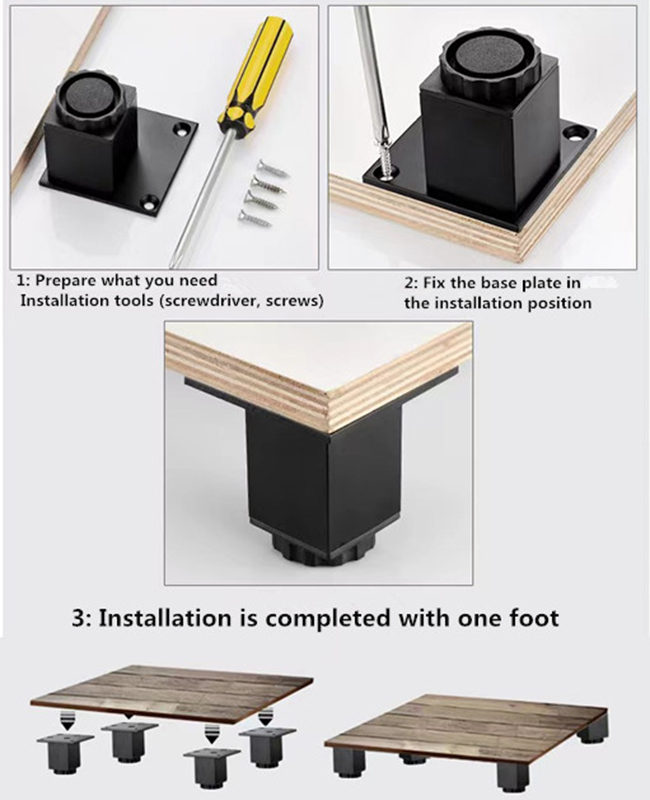 1: Prepare what you need
Installation tools (screwdriver, screws)

2: Fix the base plate in the installation position

3: Installation is completed with one foot