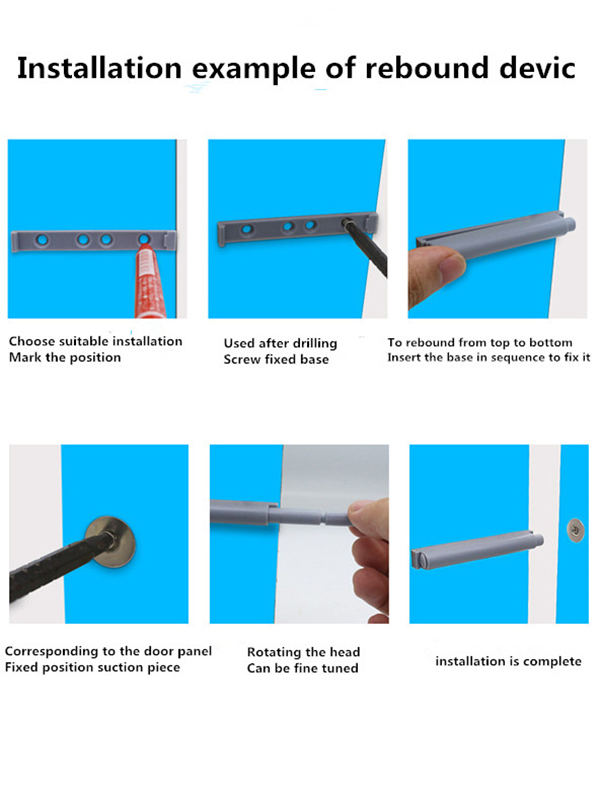 Installation example of rebound devic

Choose suitable installation
Mark the position

Used after drilling
Screw fixed base

To rebound from top to bottom
Insert the base in sequence to fix it

Corresponding to the door panel
Fixed position suction piece

Rotating the head
Can be fine tuned

installation is complete