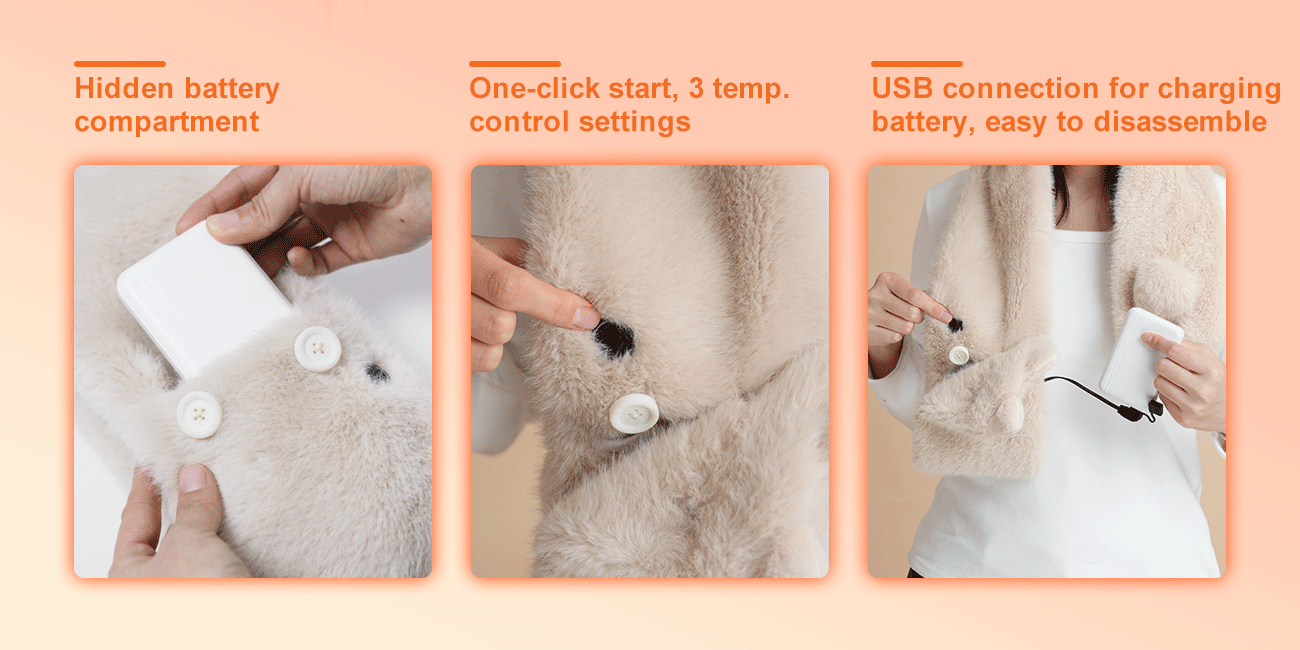 Hidden battery compartment

One-click start, 3 temp. control settings

USB connection for charging battery, easy to disassemble