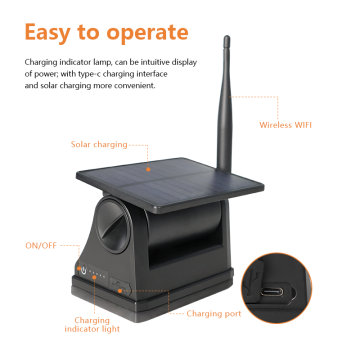 Easy to operate

Charging indicator lamp, can be intuitive display of power; with type-c charging interface and solar charging more convenient.

Wireless WIFI

Solar charging

ON/OFF

Charging port

Charging indicator light