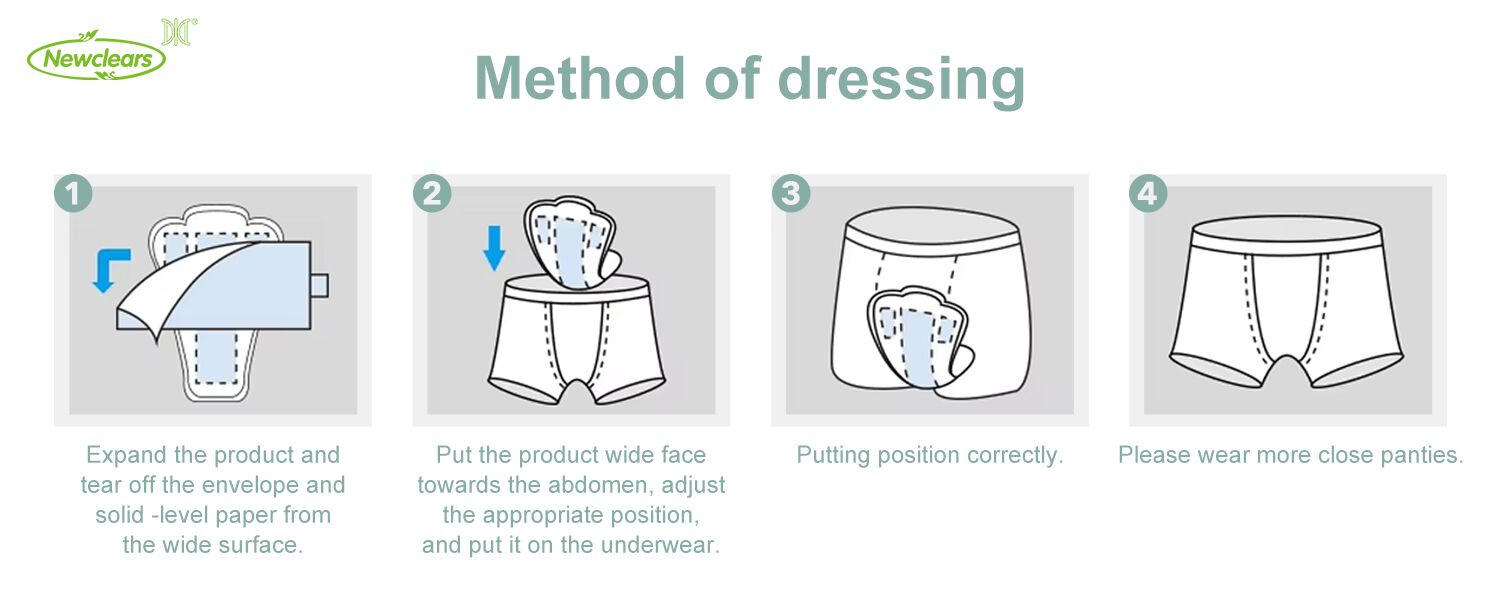 Newclears

Method of dressing

1

Expand the product and tear off the envelope and solid -level paper from the wide surface.

2

Put the product wide face towards the abdomen, adjust the appropriate position, and put it on the underwear.

3

Putting position correctly.

4

Please wear more close panties.