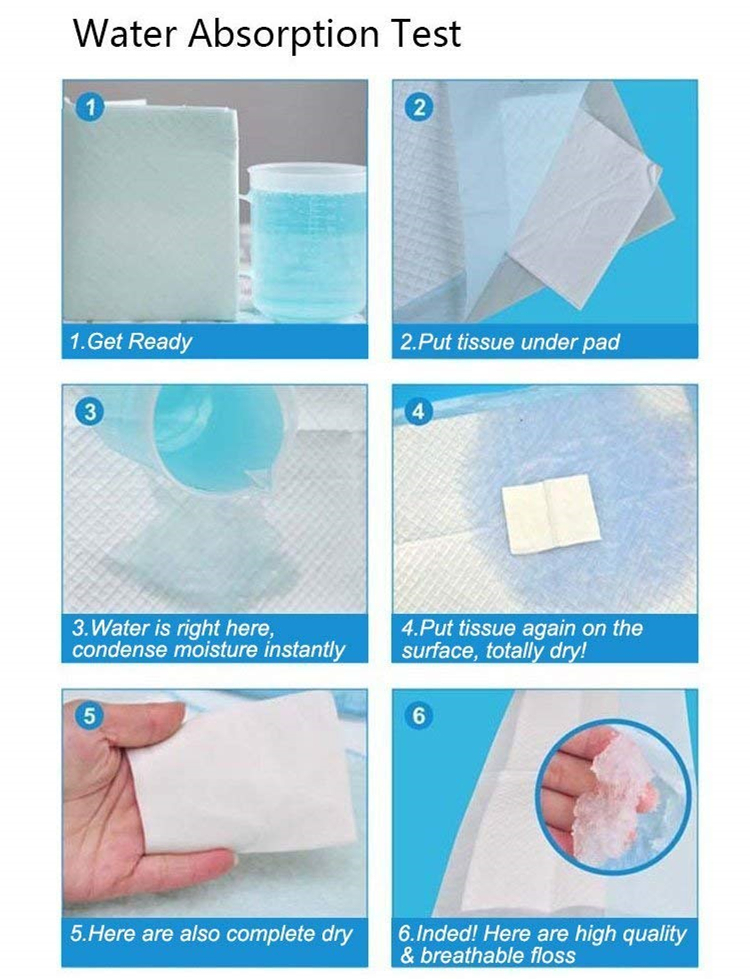 Water Absorption Test

1

1.Get Ready

2

2.Put tissue under pad

3

3.Water is right here, condense moisture instantly

4

4.Put tissue again on the surface, totally dry!

5

5.Here are also complete dry

6

6.Inded! Here are high quality & breathable floss