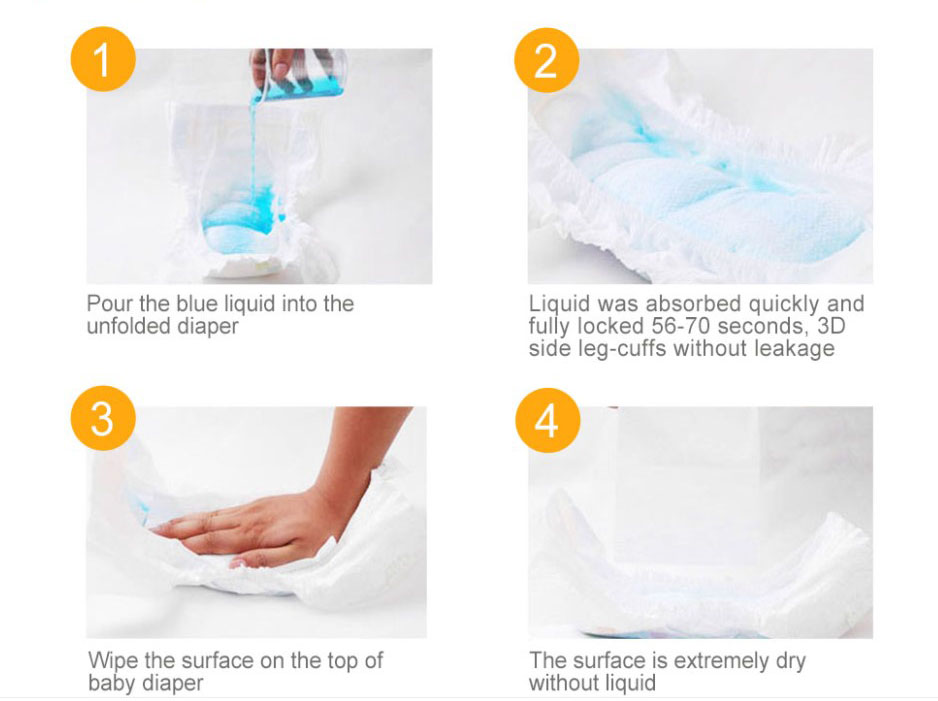 1

Pour the blue liquid into the unfolded diaper

2

Liquid was absorbed quickly and fully locked 56-70 seconds, 3D side leg-cuffs without leakage

3

Wipe the surface on the top of baby diaper

4

The surface is extremely dry without liquid