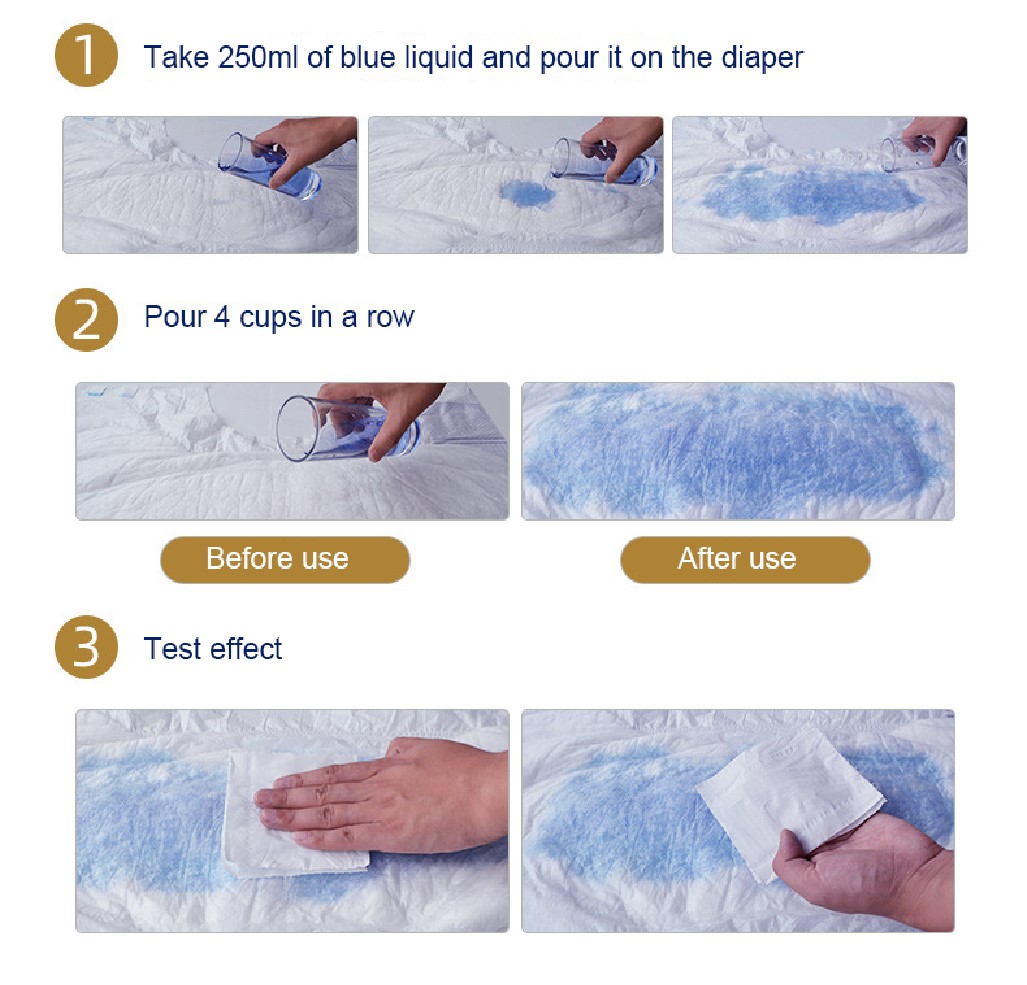 1 Take 250ml of blue liquid and pour it on the diaper

2 Pour 4 cups in a row

Before use

After use

3 Test effect