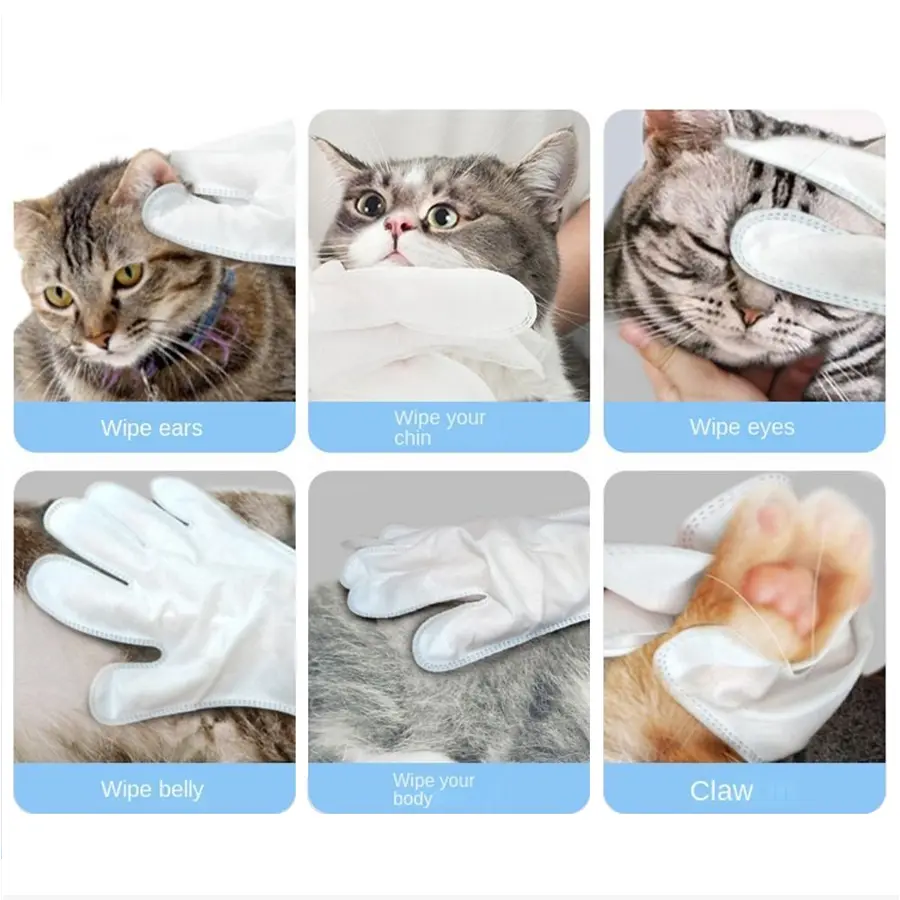 Wipe ears

Wipe your chin

Wipe eyes

Wipe belly

Wipe your body

Claw