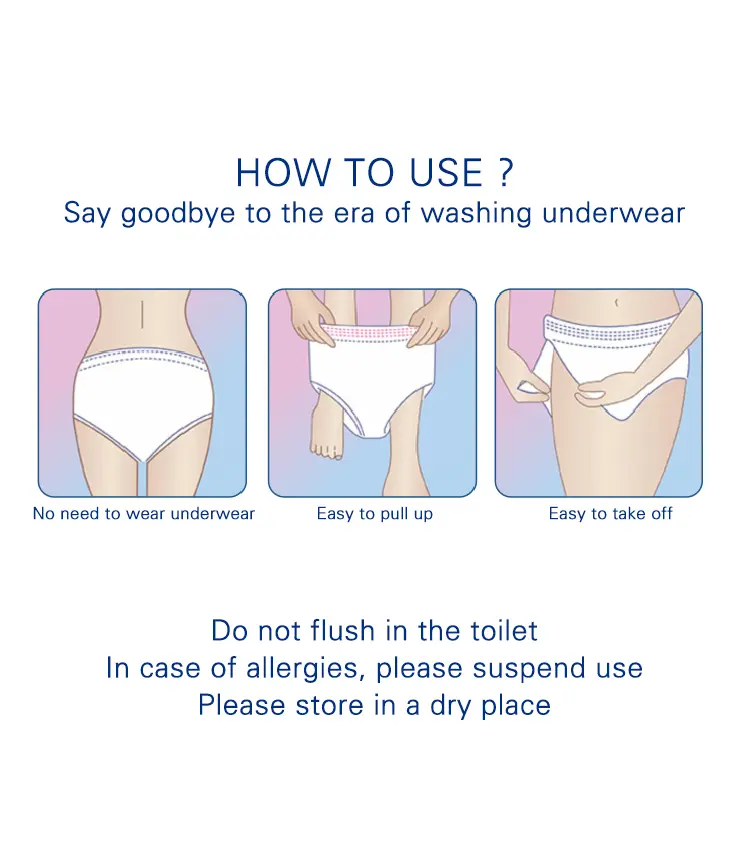 HOW TO USE ?
Say goodbye to the era of washing underwear

No need to wear underwear

Easy to pull up

Easy to take off

Do not flush in the toilet
In case of allergies, please suspend use
Please store in a dry place