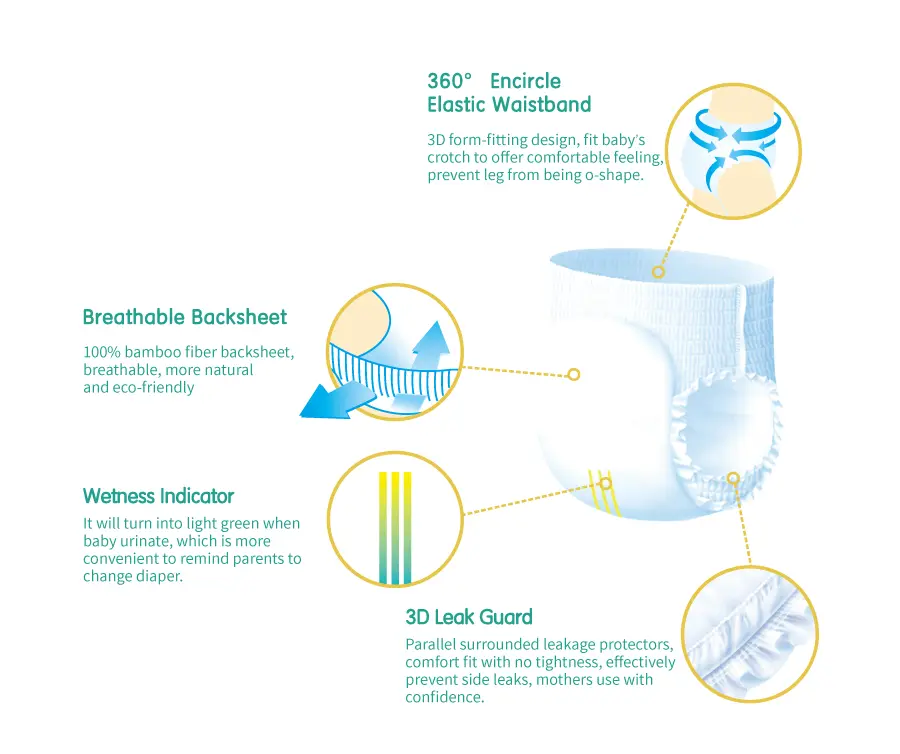 360° Encircle Elastic Waistband

3D form-fitting design, fit baby's crotch to offer comfortable feeling, prevent leg from being o-shape.

Breathable Backsheet

100% bamboo fiber backsheet, breathable, more natural and eco-friendly

Wetness Indicator

It will turn into light green when baby urinate, which is more convenient to remind parents to change diaper.

3D Leak Guard

Parallel surrounded leakage protectors, comfort fit with no tightness, effectively prevent side leaks, mothers use with confidence.