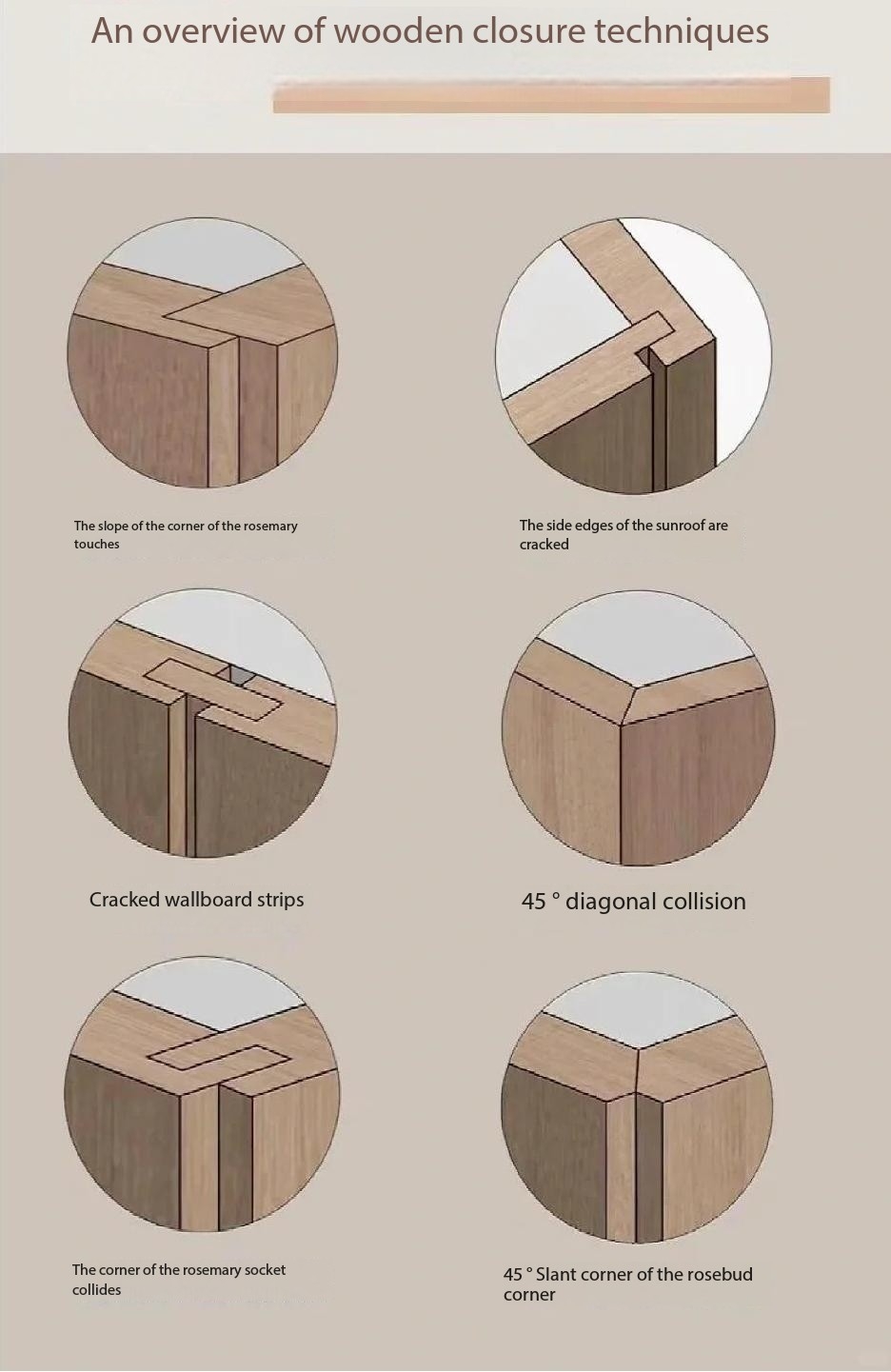 An overview of wooden closure techniques

The slope of the corner of the rosemary touches

The side edges of the sunroof are cracked

Cracked wallboard strips

45 ° diagonal collision

The corner of the rosemary socket collides

45 ° Slant corner of the rosebud corner