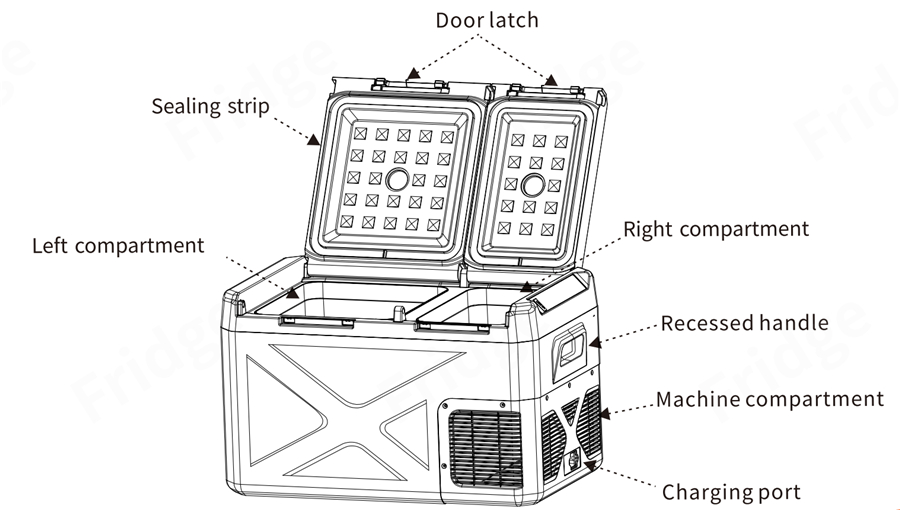 Door latch

Sealing strip

Left compartment

Right compartment

Recessed handle

Machine compartment

Charging port

Fridge

Fridge

Fridge

Fridge

Fridge