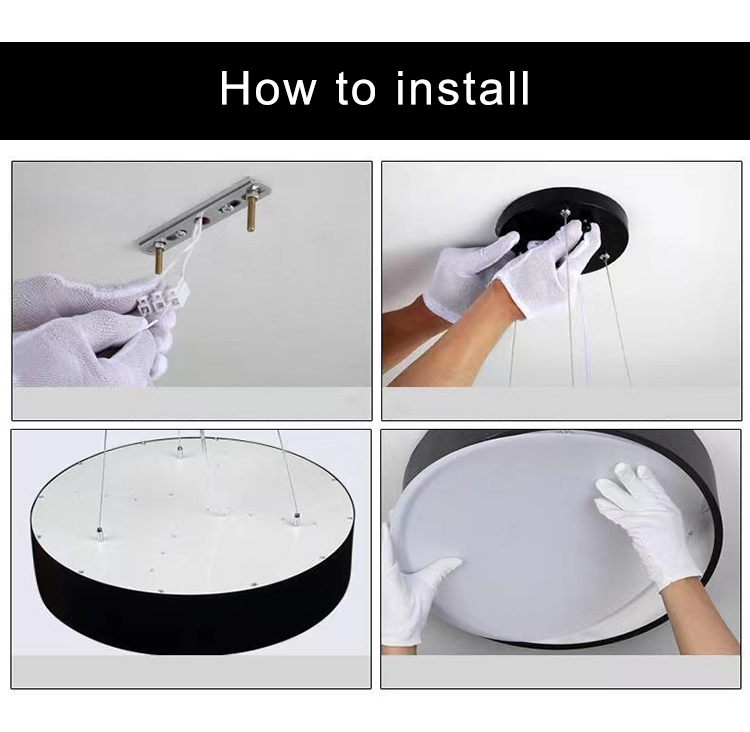 How to install