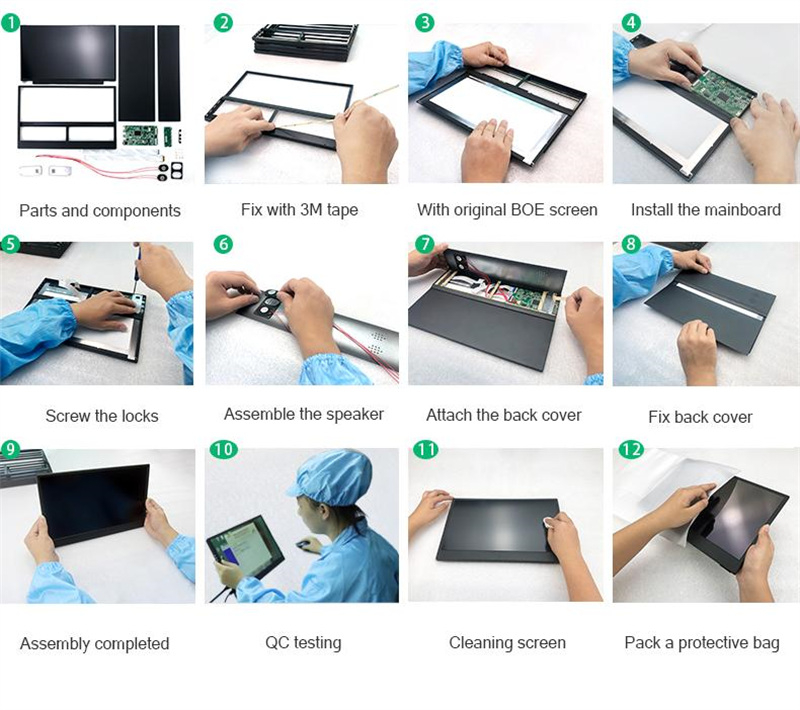 1
Parts and components

2
Fix with 3M tape

3
With original BOE screen

4
Install the mainboard

5
Screw the locks

6
Assemble the speaker

7
Attach the back cover

8
Fix back cover

9
Assembly completed

10
QC testing

11
Cleaning screen

12
Pack a protective bag